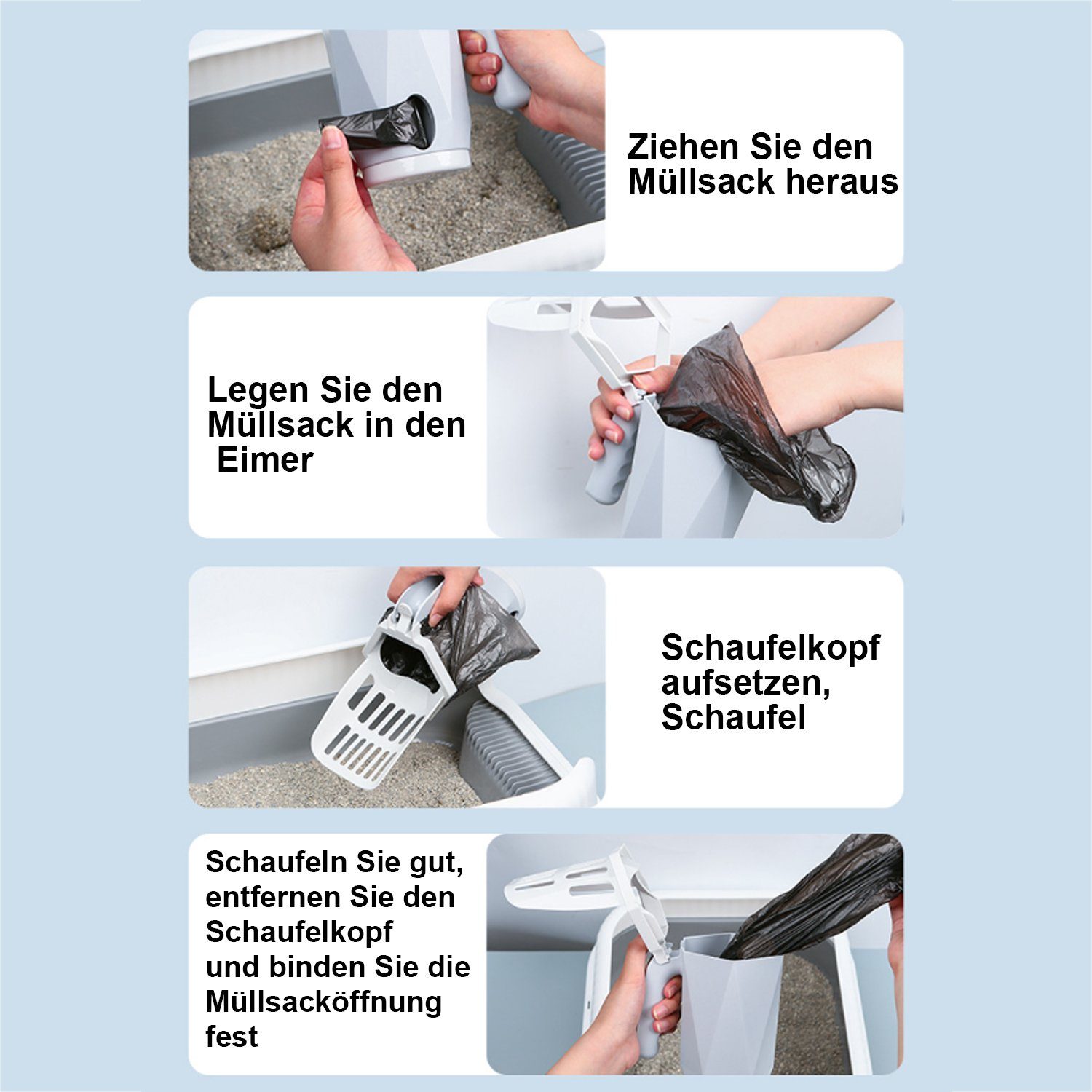 Ziehen Sie den Müllsack heraus

Legen Sie den Müllsack in den Eimer

Schaufelkopf aufsetzen, Schaufel

Schaufeln Sie gut, entfernen Sie den Schaufelkopf und binden Sie die Müllsacköffnung fest