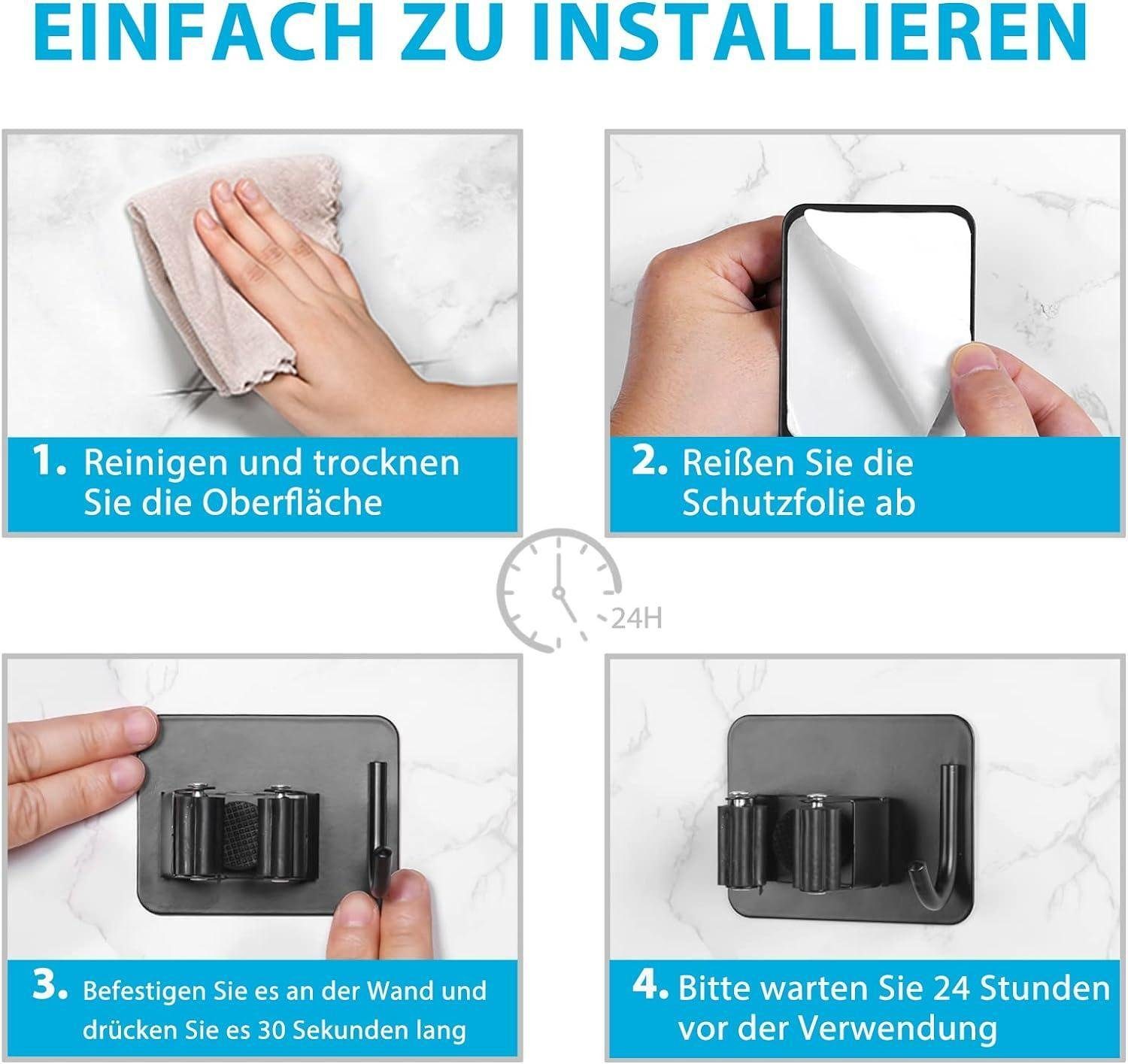 EINFACH ZU INSTALLIEREN

1. Reinigen und trocknen Sie die Oberfläche

2. Reißen Sie die Schutzfolie ab

24H

3. Befestigen Sie es an der Wand und drücken Sie es 30 Sekunden lang

4. Bitte warten Sie 24 Stunden vor der Verwendung