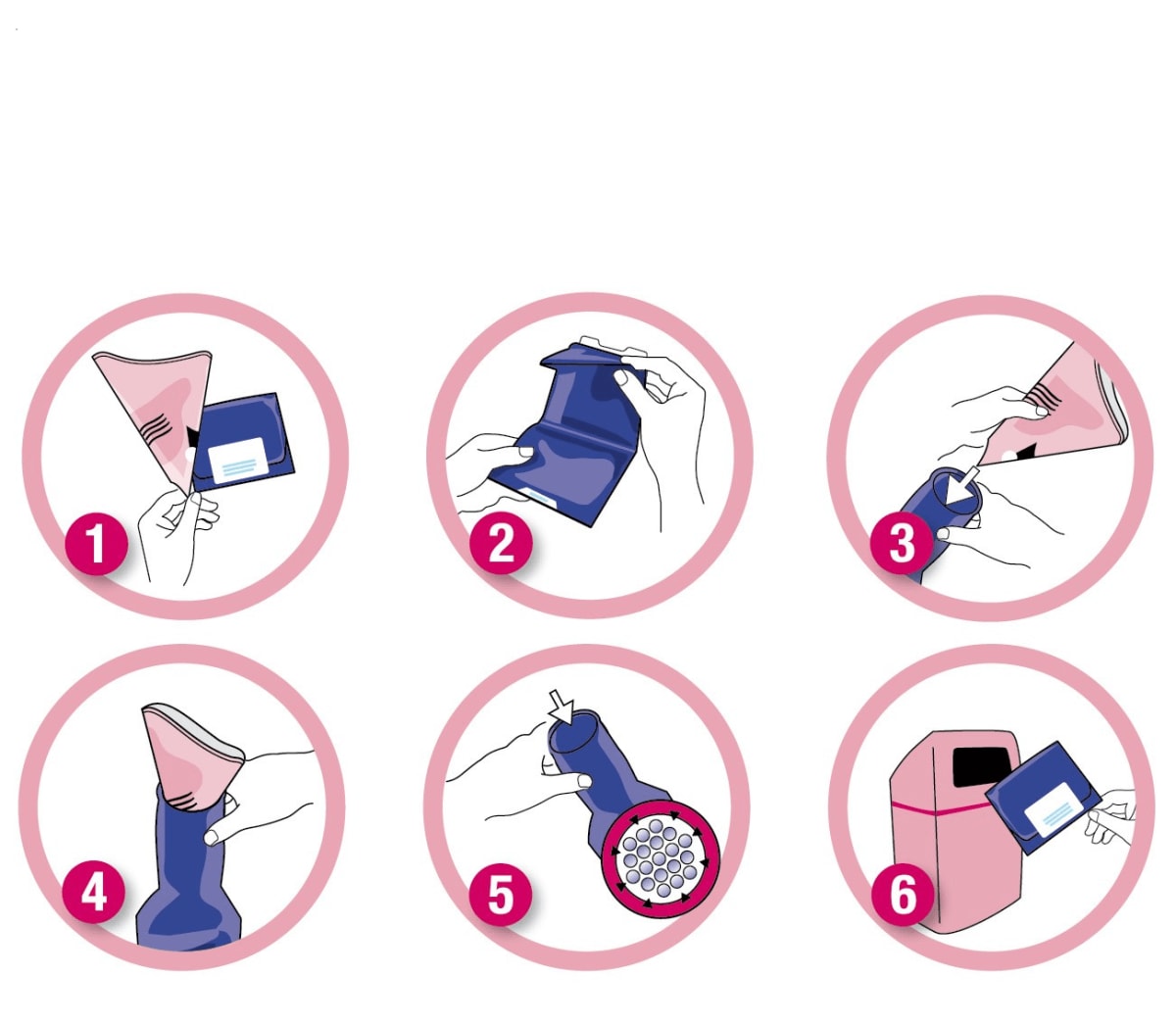 1

2

3

4

5

6