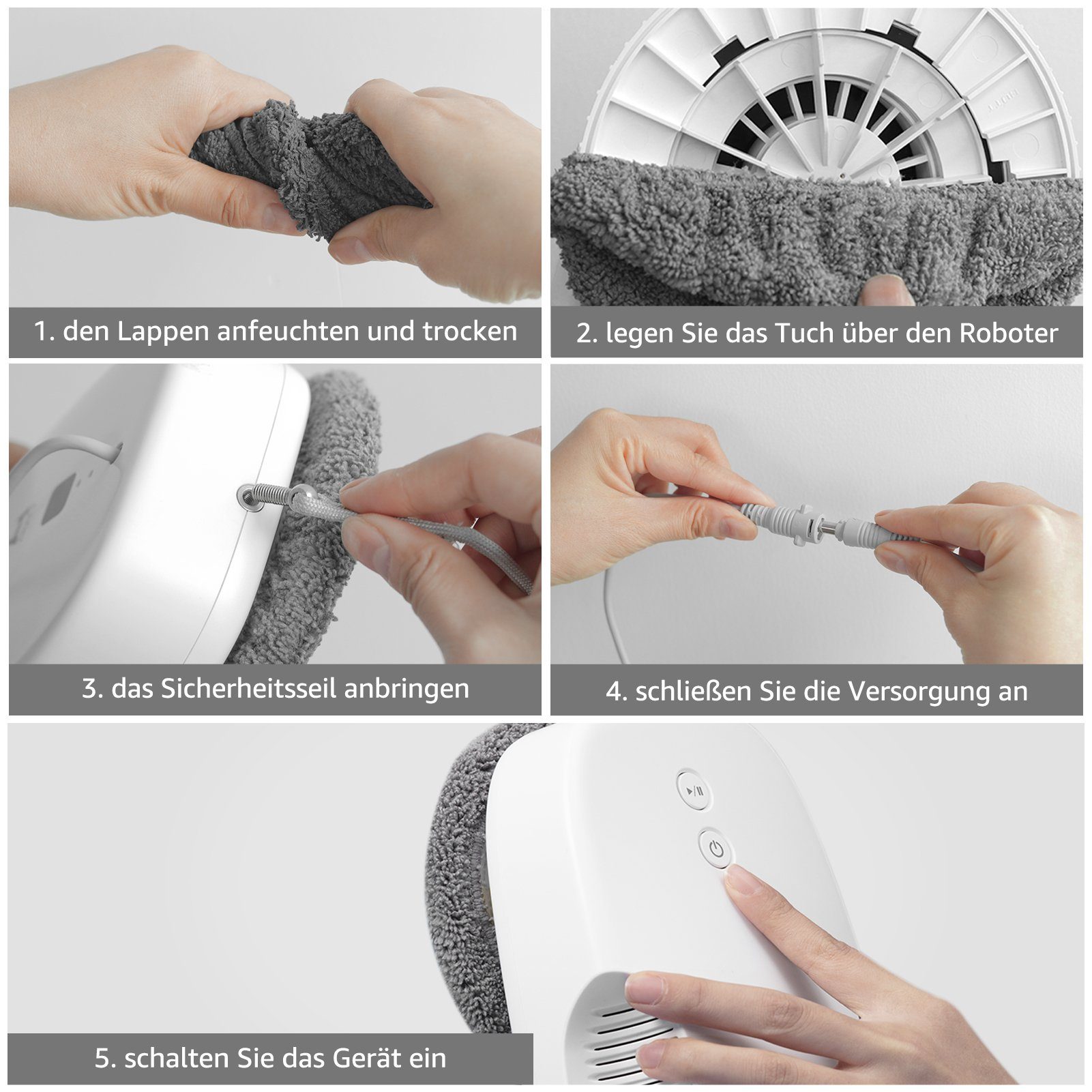 1. den Lappen anfeuchten und trocken

2. legen Sie das Tuch über den Roboter

3. das Sicherheitsseil anbringen

4. schließen Sie die Versorgung an

5. schalten Sie das Gerät ein