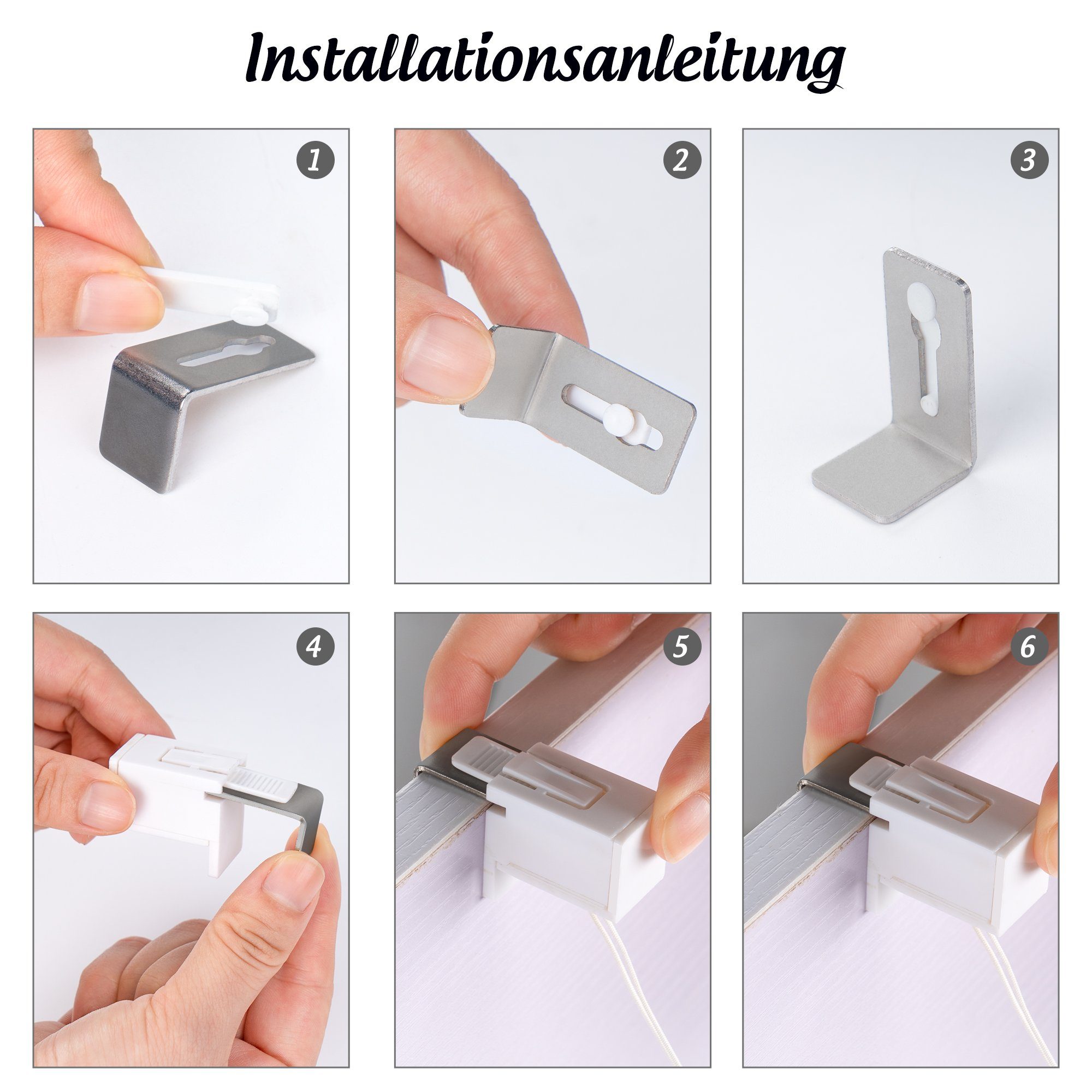 Installationsanleitung

1

2

3

4

5

6