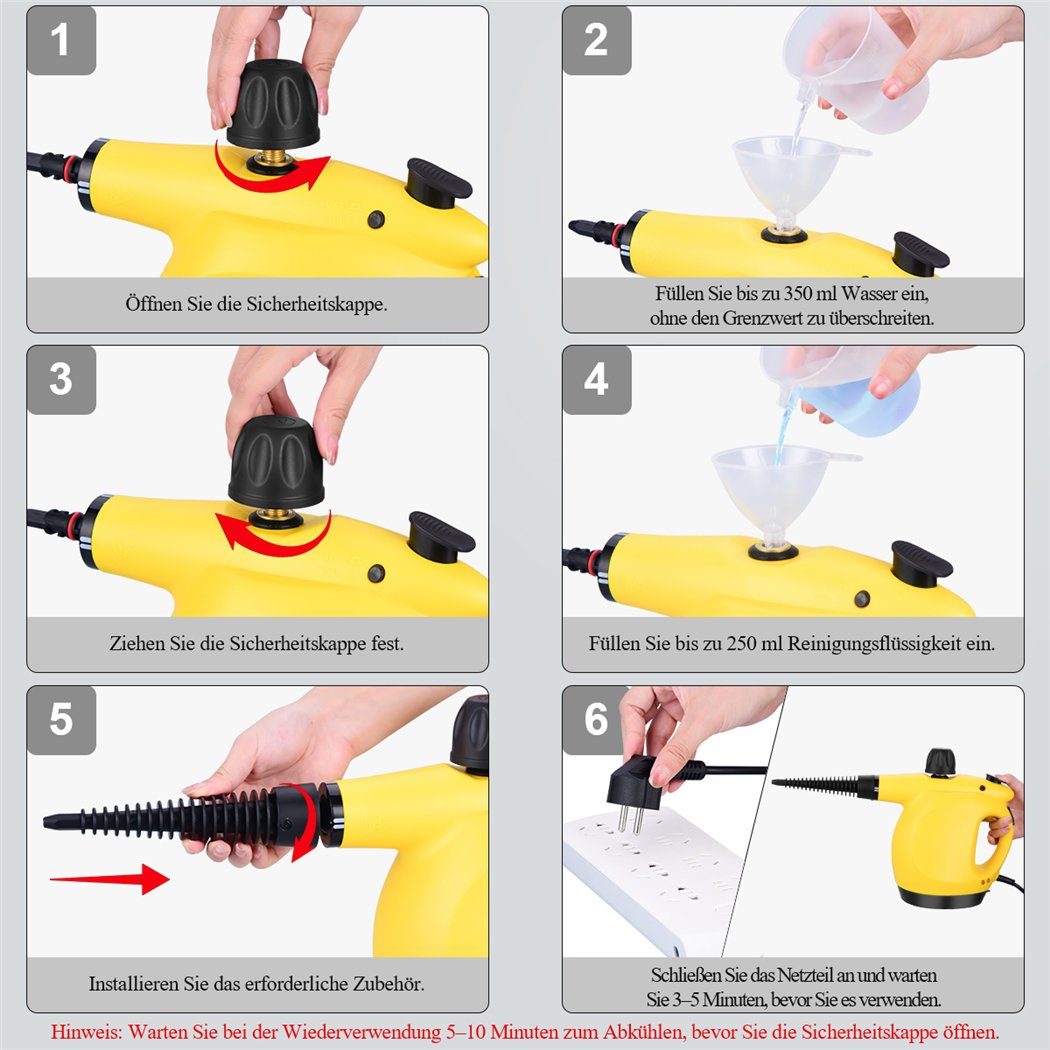 1

Öffnen Sie die Sicherheitskappe.

2

Füllen Sie bis zu 350 ml Wasser ein, ohne den Grenzwert zu überschreiten.

3

Ziehen Sie die Sicherheitskappe fest.

4

Füllen Sie bis zu 250 ml Reinigungsflüssigkeit ein.

5

Installieren Sie das erforderliche Zubehör.

6

Schließen Sie das Netzteil an und warten Sie 3–5 Minuten, bevor Sie es verwenden.

Hinweis: Warten Sie bei der Wiederverwendung 5–10 Minuten zum Abkühlen, bevor Sie die Sicherheitskappe öffnen.