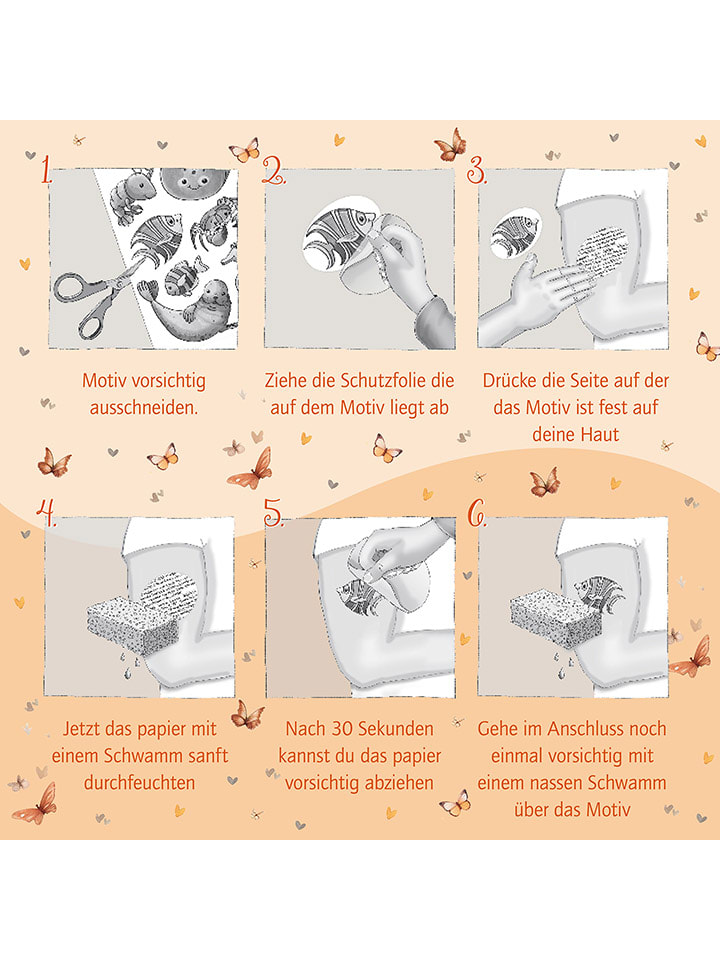 1.

Motiv vorsichtig ausschneiden.

2.

Ziehe die Schutzfolie die auf dem Motiv liegt ab

3.

Drücke die Seite auf der das Motiv ist fest auf deine Haut

4.

Jetzt das papier mit einem Schwamm sanft durchfeuchten

5.

Nach 30 Sekunden kannst du das papier vorsichtig abziehen

6.

Gehe im Anschluss noch einmal vorsichtig mit einem nassen Schwamm über das Motiv