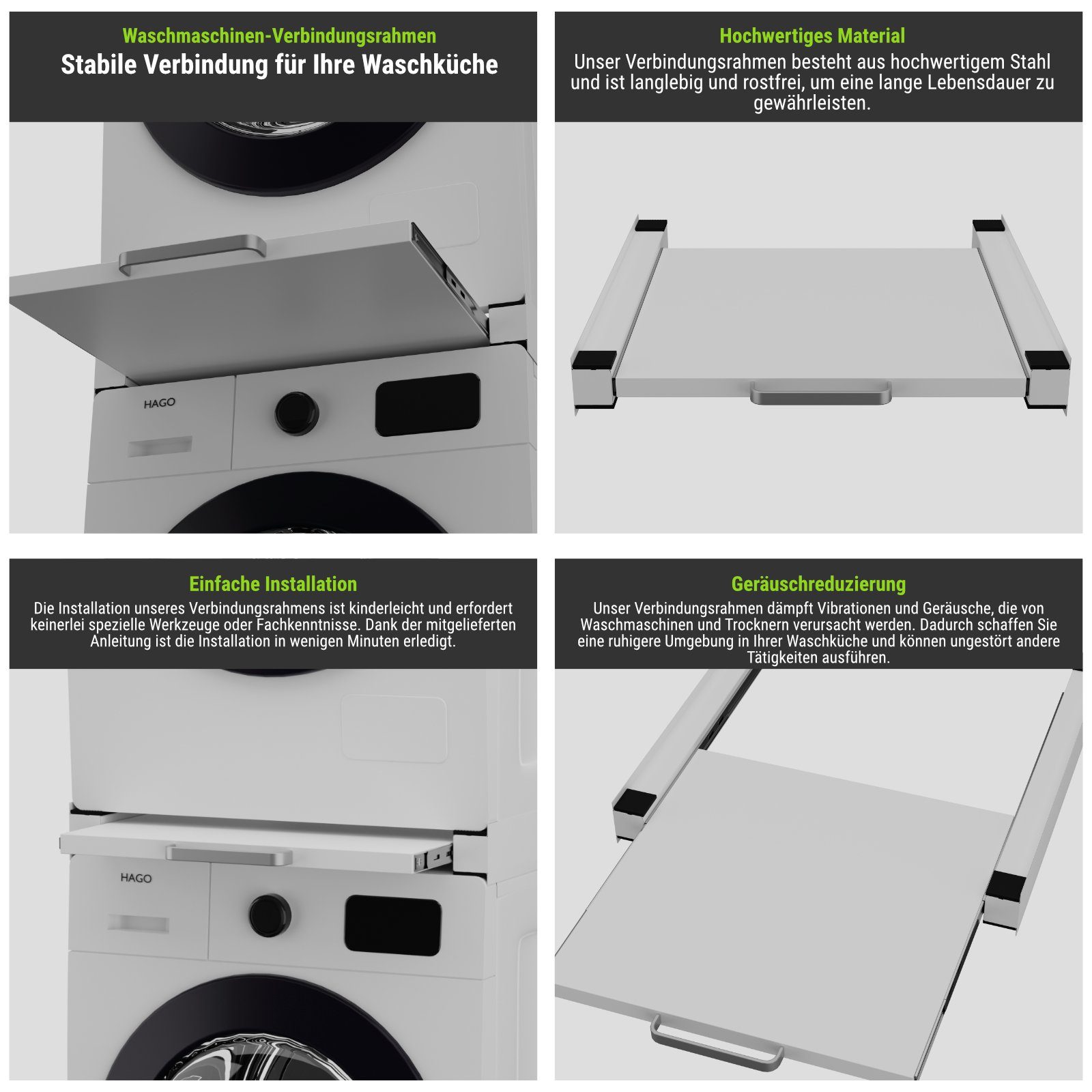 Waschmaschinen-Verbindungsrahmen

Stabile Verbindung für Ihre Waschküche

HAGO

Hochwertiges Material

Unser Verbindungsrahmen besteht aus hochwertigem Stahl und ist langlebig und rostfrei, um eine lange Lebensdauer zu gewährleisten.

Einfache Installation

Die Installation unseres Verbindungsrahmens ist kinderleicht und erfordert keinerlei spezielle Werkzeuge oder Fachkenntnisse. Dank der mitgelieferten Anleitung ist die Installation in wenigen Minuten erledigt.

HAGO

Geräuschreduzierung

Unser Verbindungsrahmen dämpft Vibrationen und Geräusche, die von Waschmaschinen und Trocknern verursacht werden. Dadurch schaffen Sie eine ruhigere Umgebung in Ihrer Waschküche und können ungestört andere Tätigkeiten ausführen.