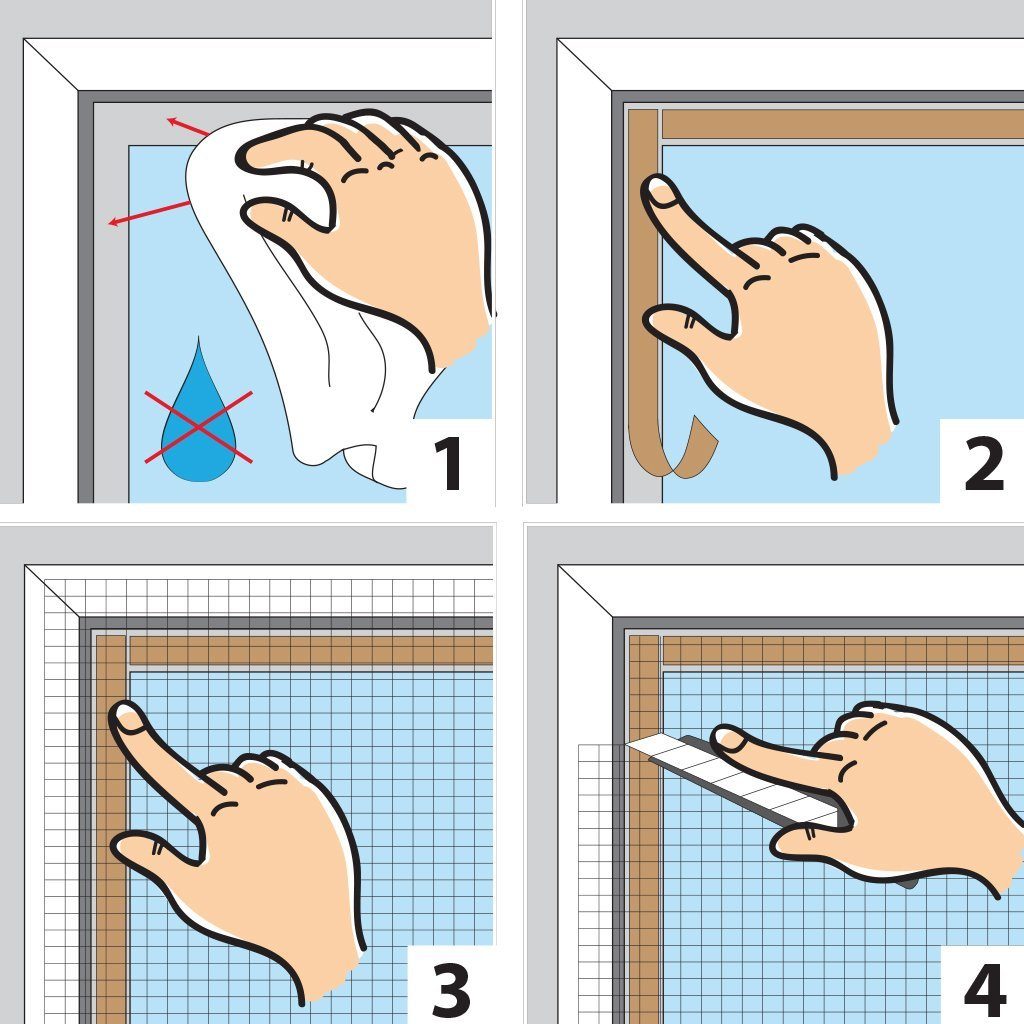 1

2

3

4