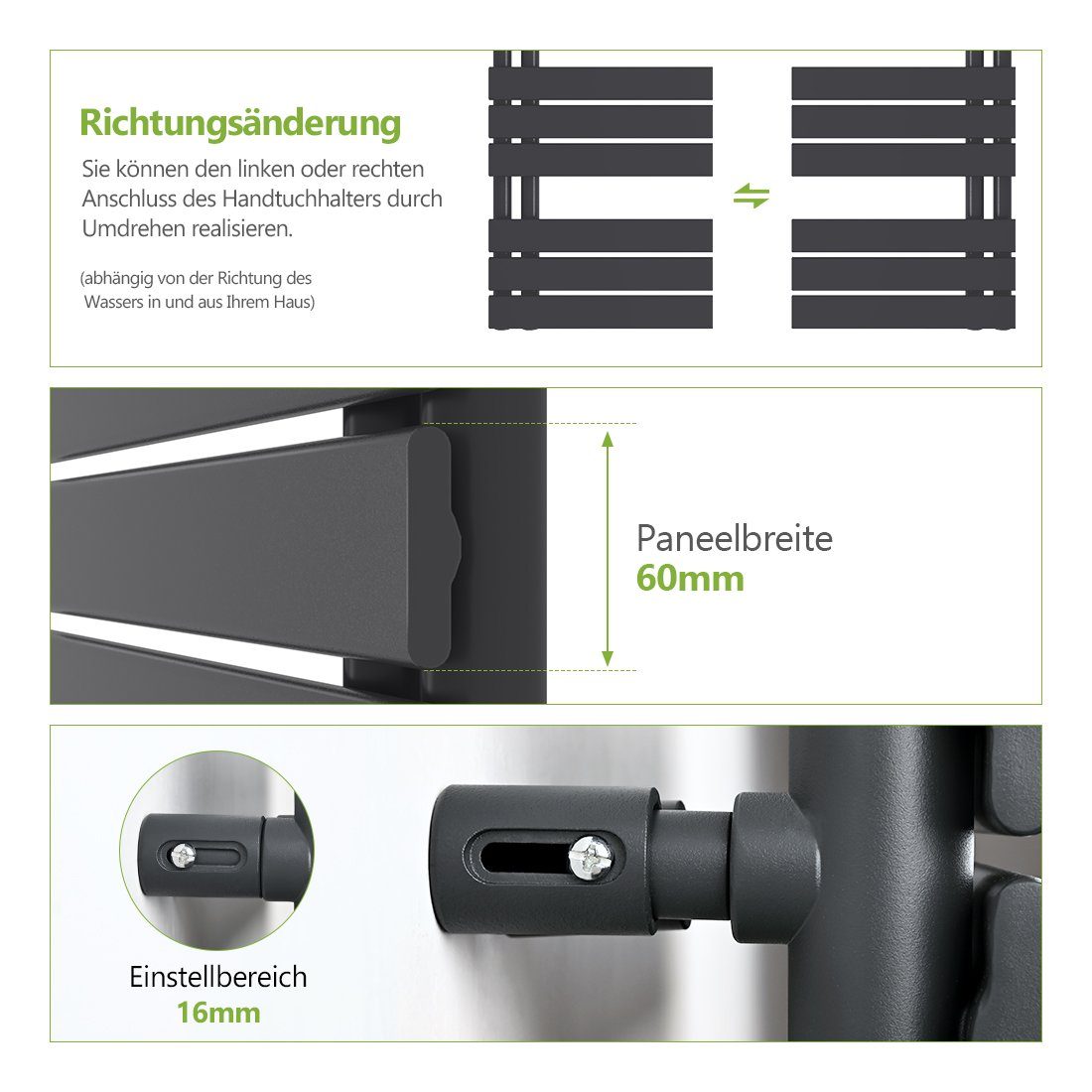 Richtungsänderung

Sie können den linken oder rechten Anschluss des Handtuchhalters durch Umdrehen realisieren.

(abhängig von der Richtung des Wassers in und aus Ihrem Haus)

Paneelbreite
60mm

Einstellbereich
16mm