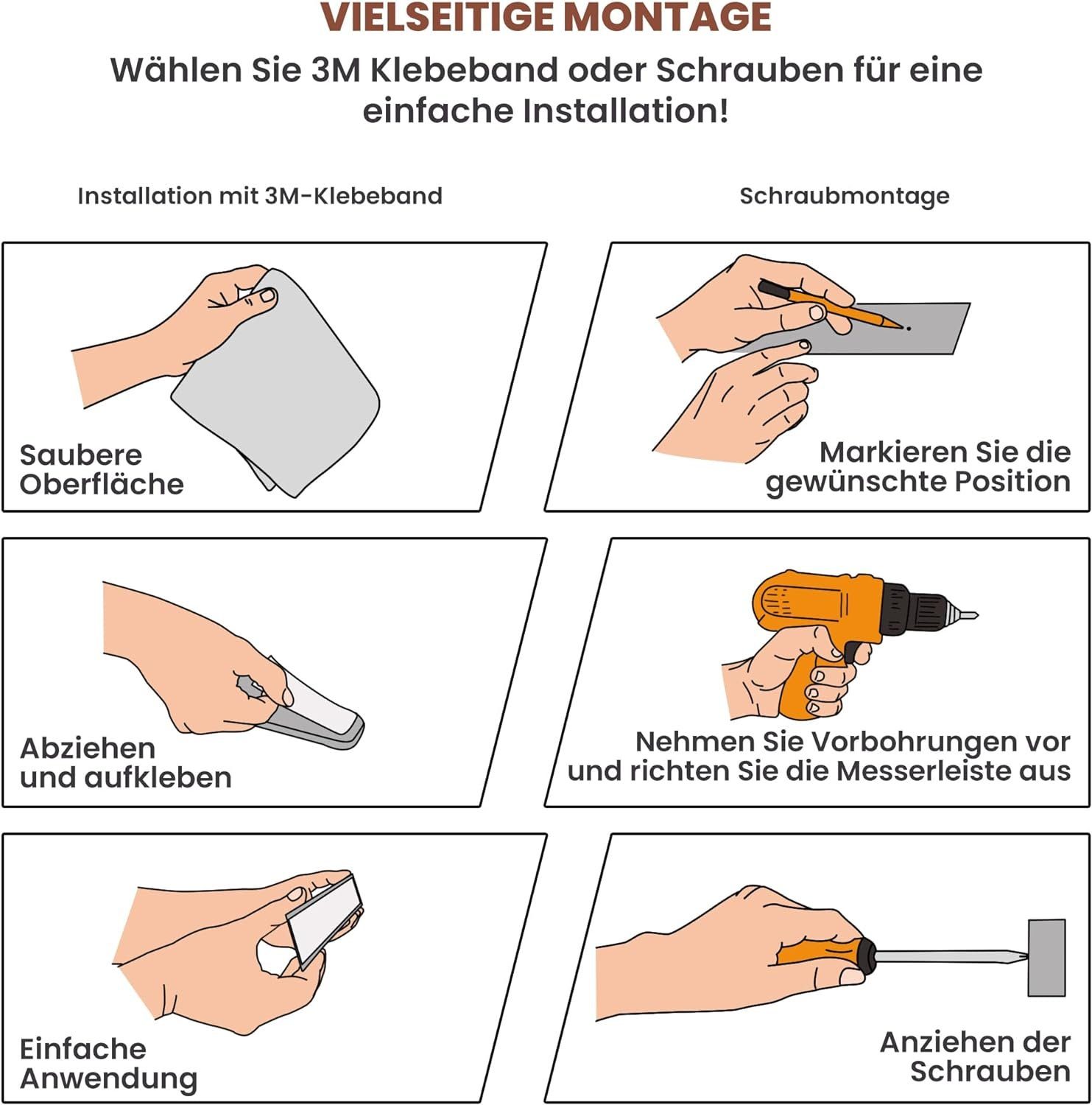 VIELSEITIGE MONTAGE

Wählen Sie 3M Klebeband oder Schrauben für eine einfache Installation!

Installation mit 3M-Klebeband

Saubere Oberfläche

Abziehen und aufkleben

Einfache Anwendung

Schraubmontage

Markieren Sie die gewünschte Position

Nehmen Sie Vorbohrungen vor und richten Sie die Messerleiste aus

Anziehen der Schrauben