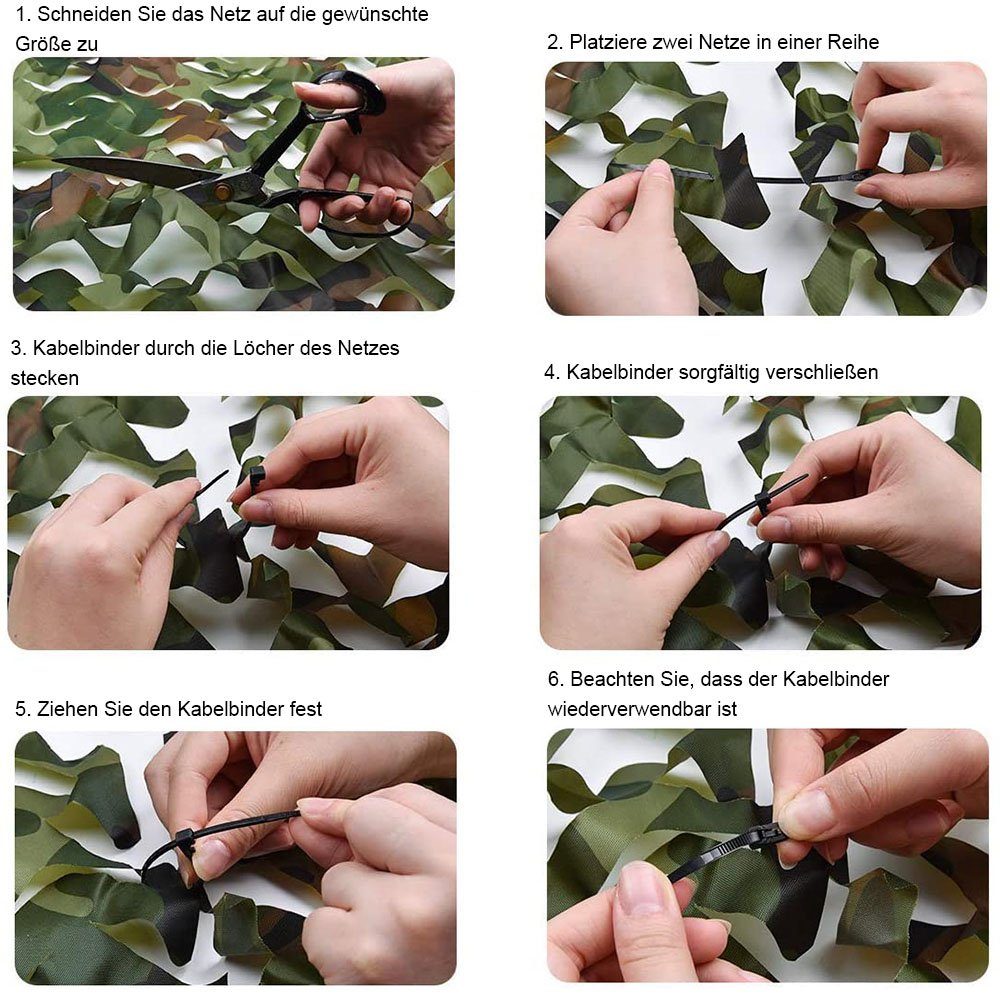 1. Schneiden Sie das Netz auf die gewünschte Größe zu

2. Platziere zwei Netze in einer Reihe

3. Kabelbinder durch die Löcher des Netzes stecken

4. Kabelbinder sorgfältig verschließen

5. Ziehen Sie den Kabelbinder fest

6. Beachten Sie, dass der Kabelbinder wiederverwendbar ist