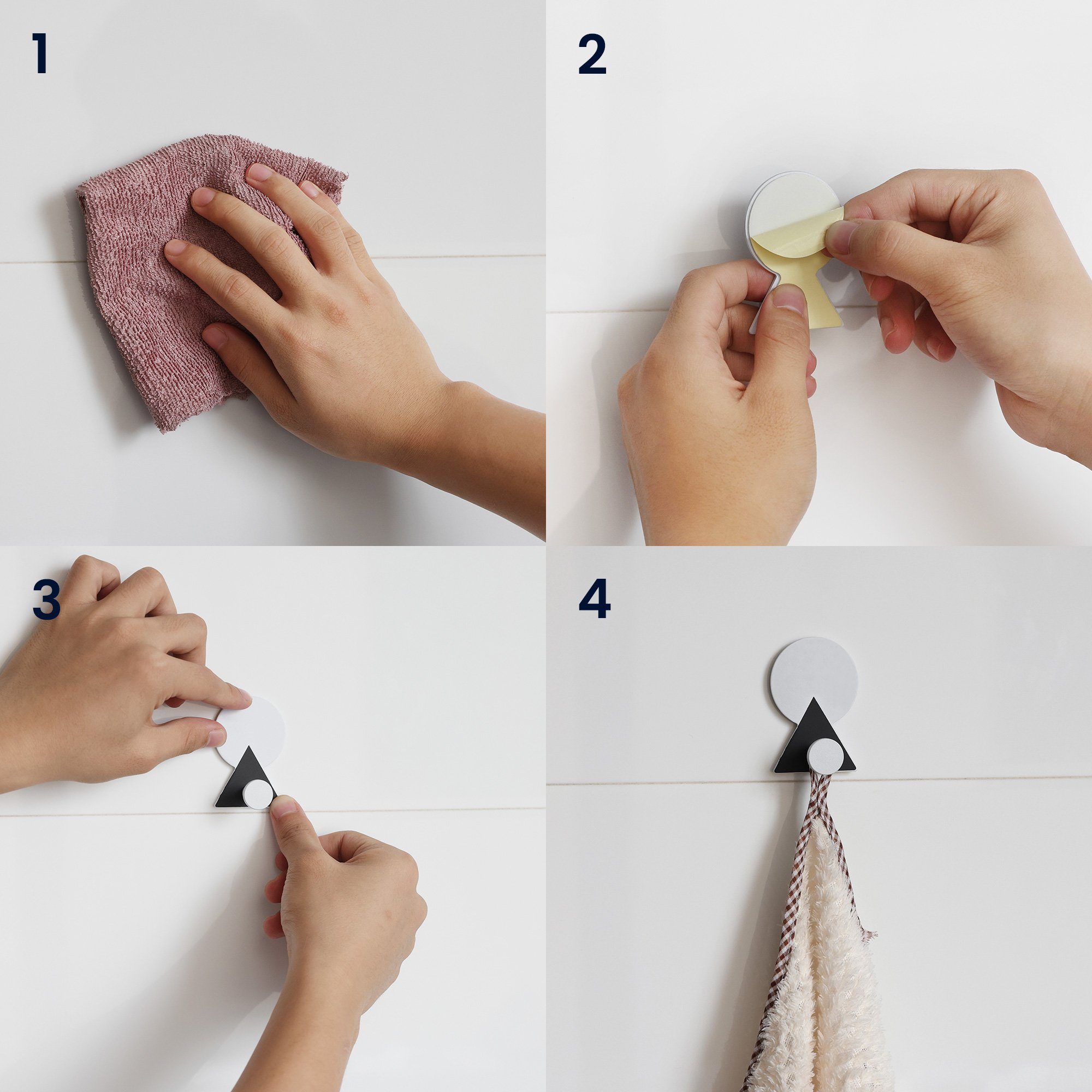 1

2

3

4