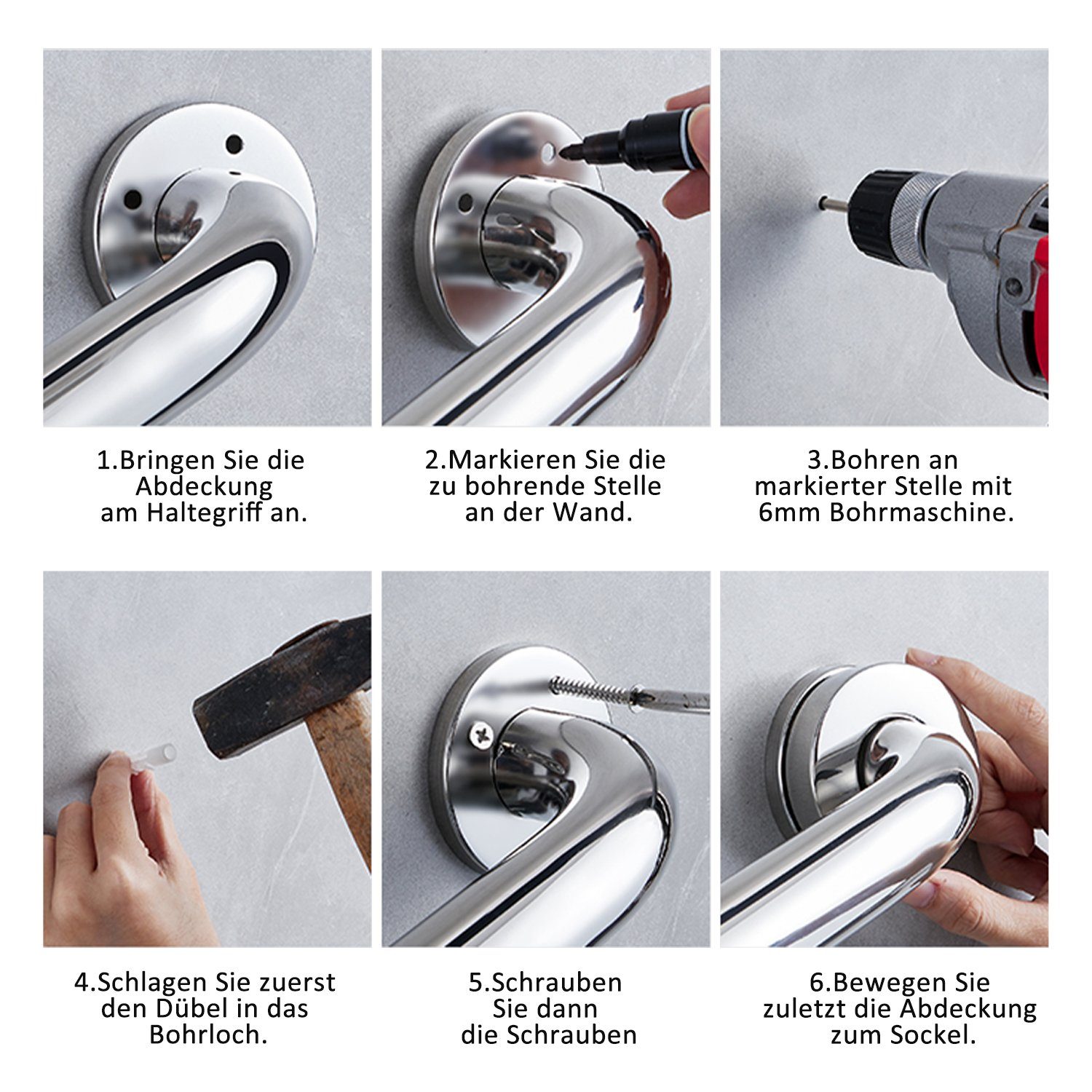 1.Bringen Sie die Abdeckung am Haltegriff an.

2.Markieren Sie die zu bohrende Stelle an der Wand.

3.Bohren an markierter Stelle mit 6mm Bohrmaschine.

4.Schlagen Sie zuerst den Dübel in das Bohrloch.

5.Schrauben Sie dann die Schrauben

6.Bewegen Sie zuletzt die Abdeckung zum Sockel.