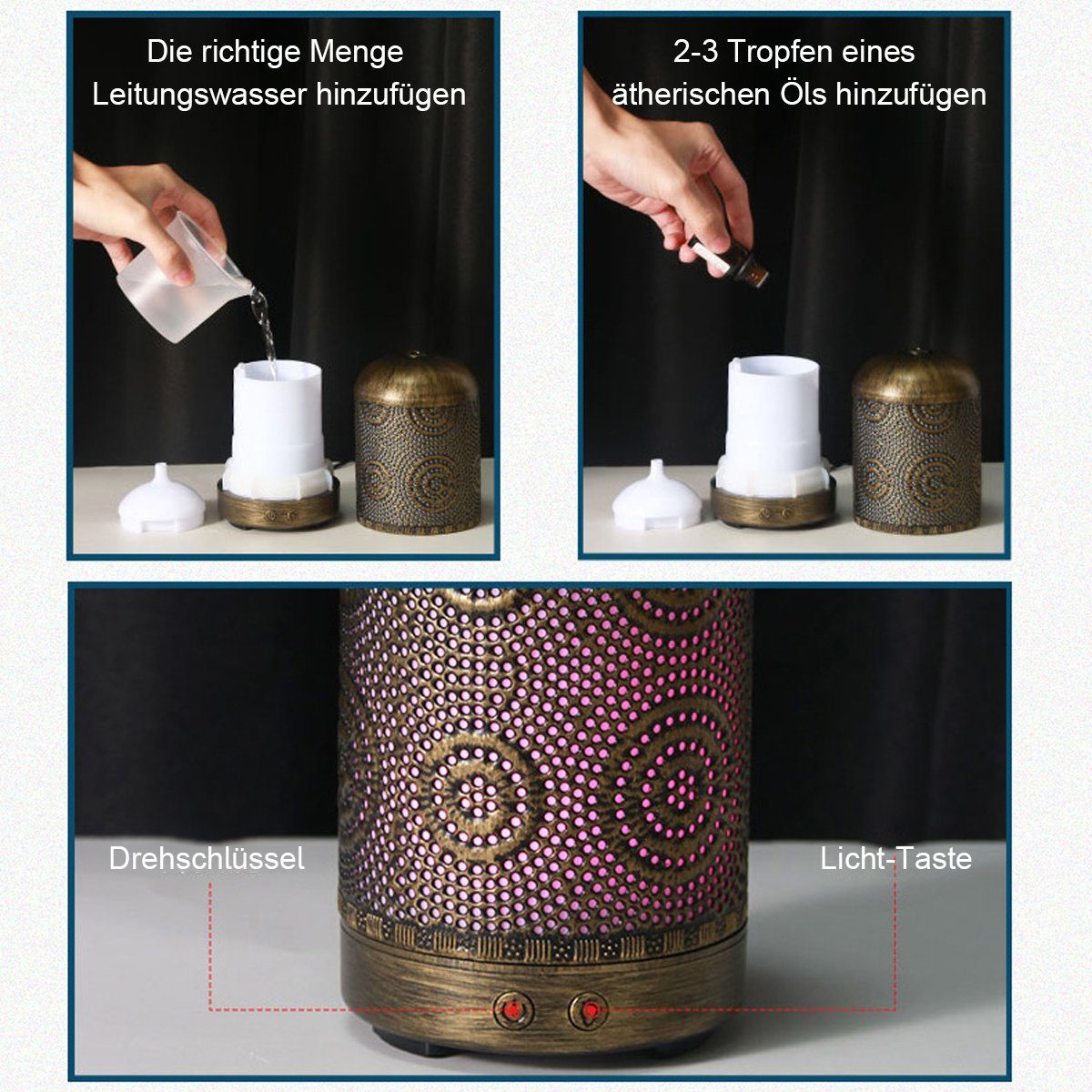 Die richtige Menge Leitungswasser hinzufügen

2-3 Tropfen eines ätherischen Öls hinzufügen

Drehschlüssel

Licht-Taste