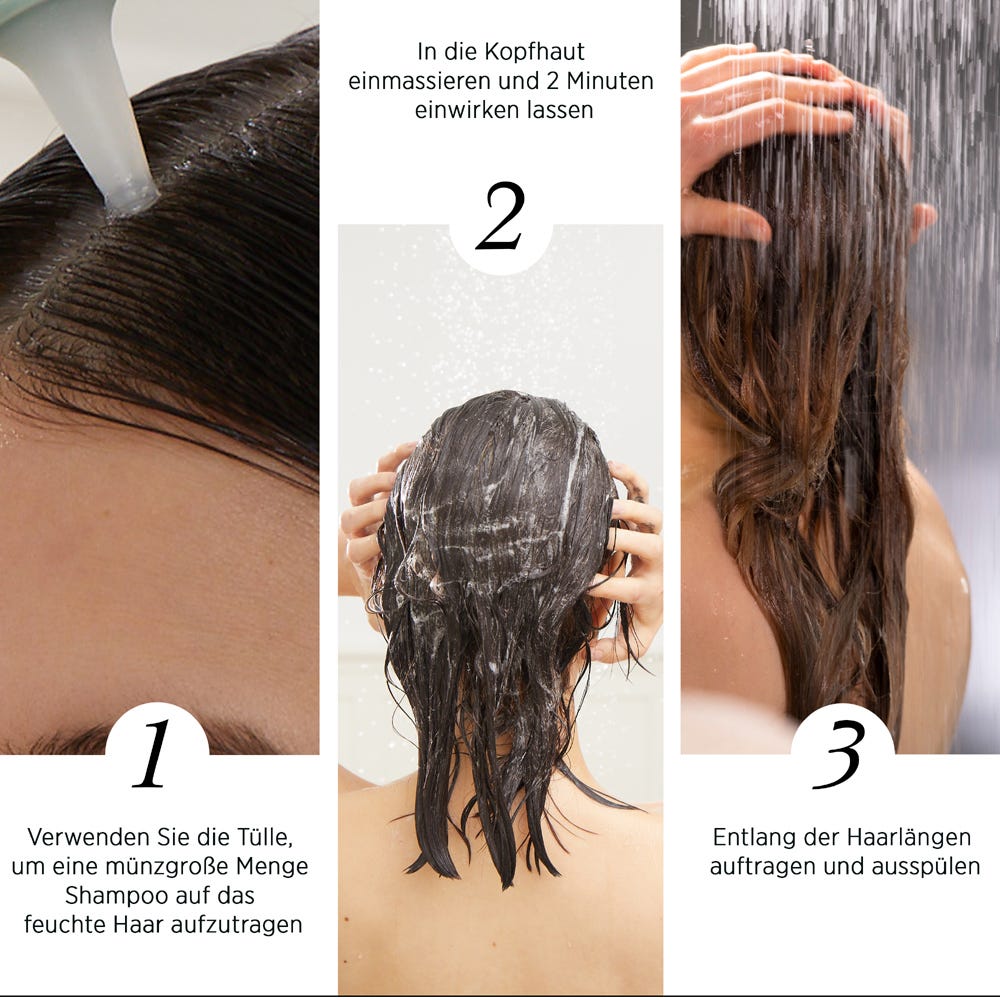 1

Verwenden Sie die Tülle, um eine münzgroße Menge Shampoo auf das feuchte Haar aufzutragen

In die Kopfhaut einmassieren und 2 Minuten einwirken lassen

2

3

Entlang der Haarlängen auftragen und ausspülen