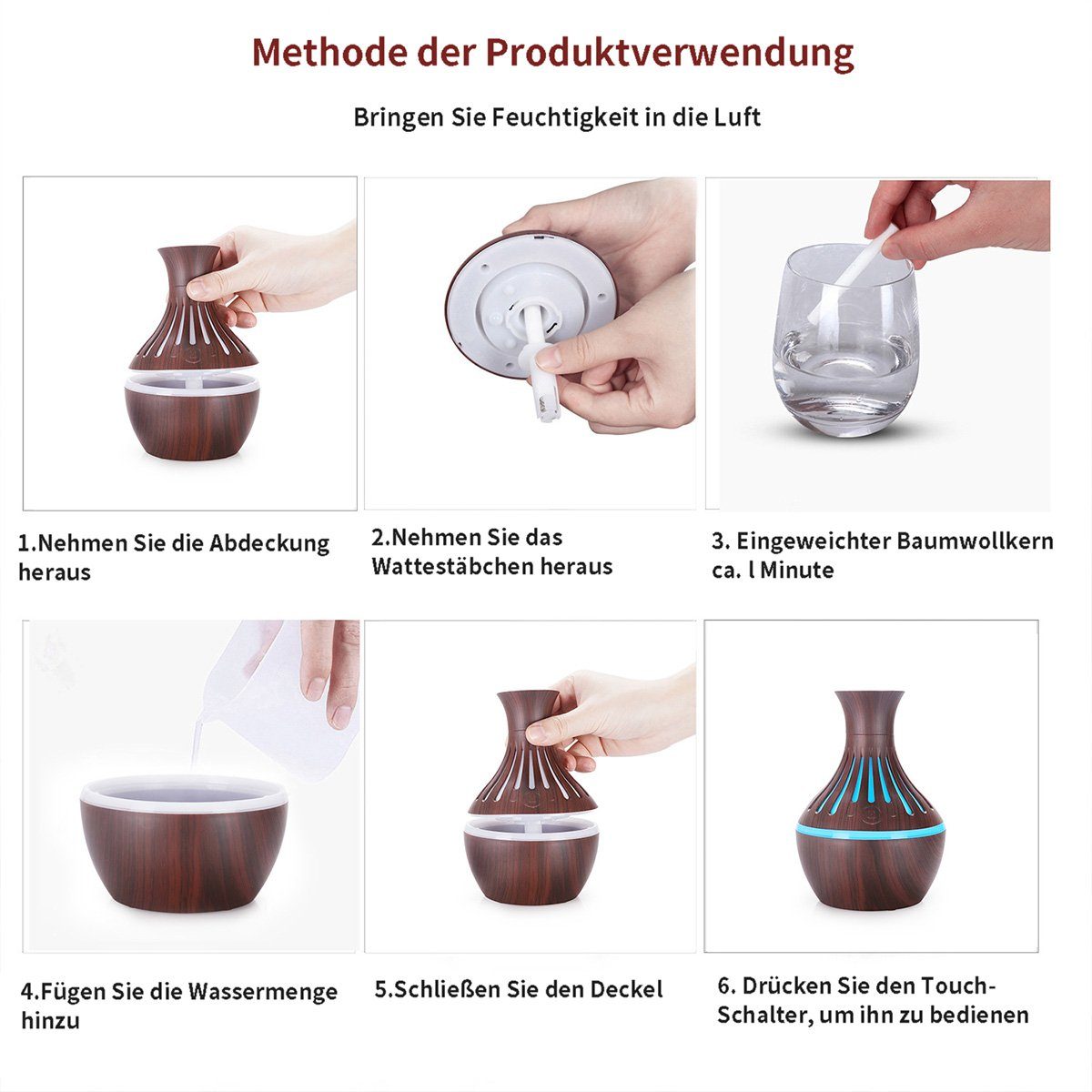 Methode der Produktverwendung

Bringen Sie Feuchtigkeit in die Luft

1.Nehmen Sie die Abdeckung heraus

2.Nehmen Sie das Wattestäbchen heraus

3. Eingeweichter Baumwollkern ca. l Minute

4.Fügen Sie die Wassermenge hinzu

5.Schließen Sie den Deckel

6. Drücken Sie den Touch-Schalter, um ihn zu bedienen