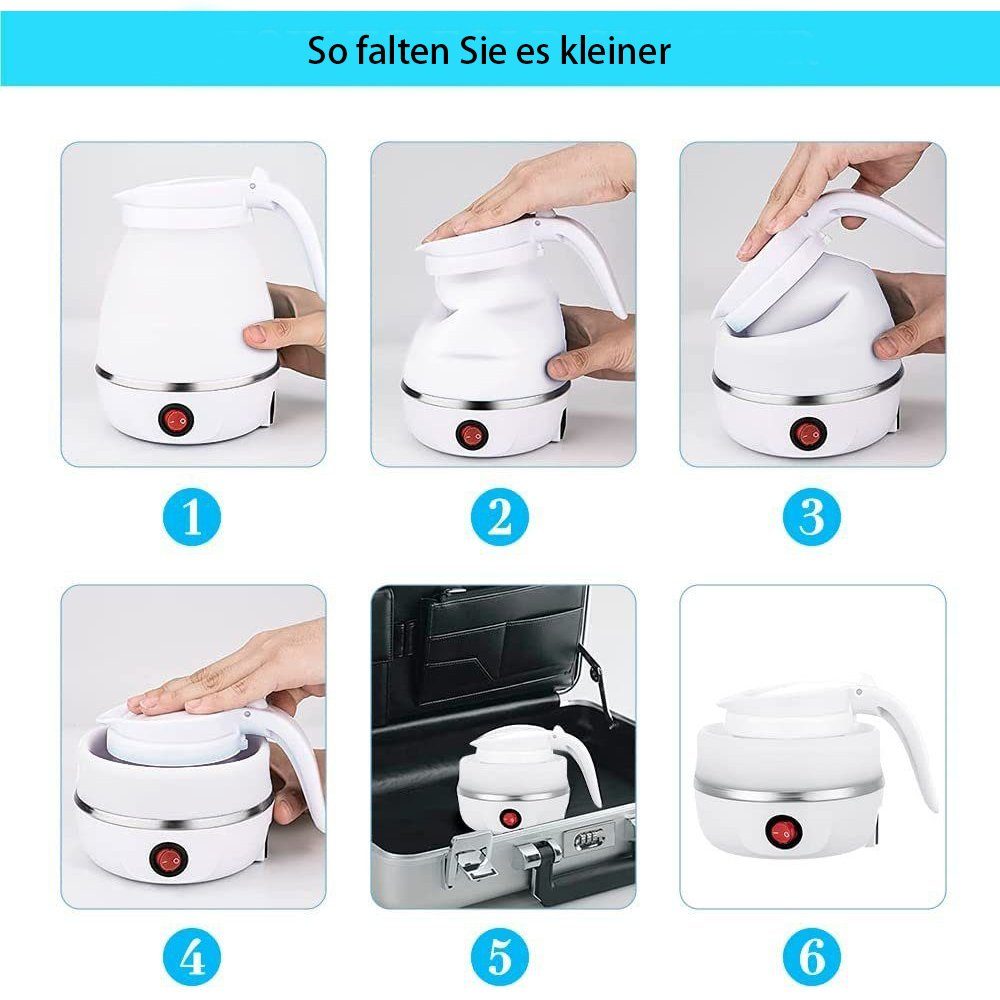 So falten Sie es kleiner

1

2

3

4

5

6