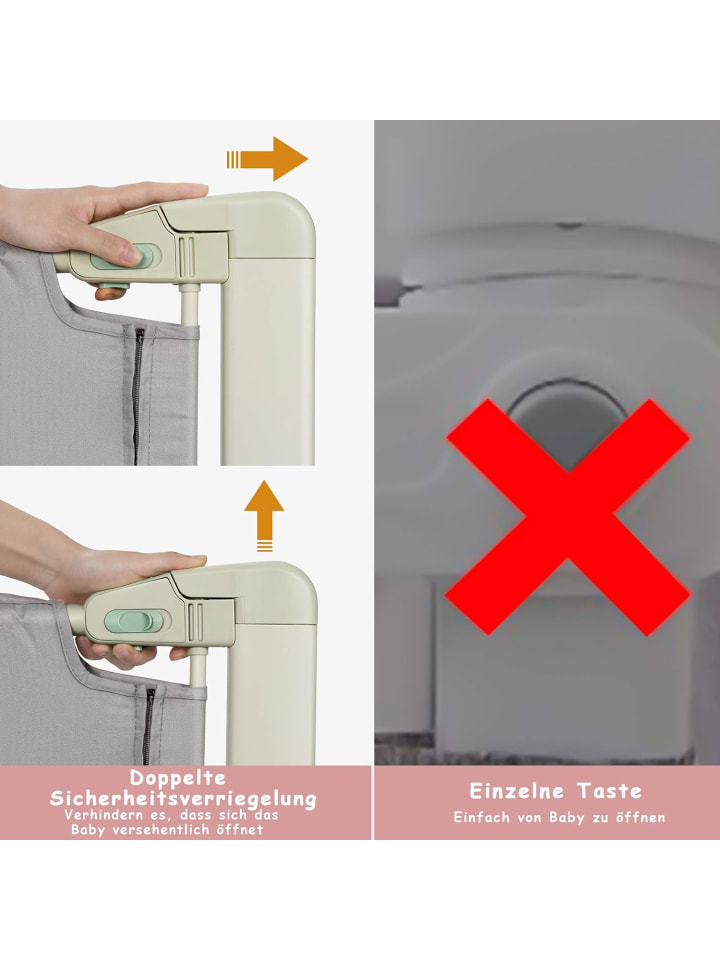 Doppelte Sicherheitsverriegelung

Verhindern es, dass sich das Baby versehentlich öffnet

Einzelne Taste

Einfach von Baby zu öffnen