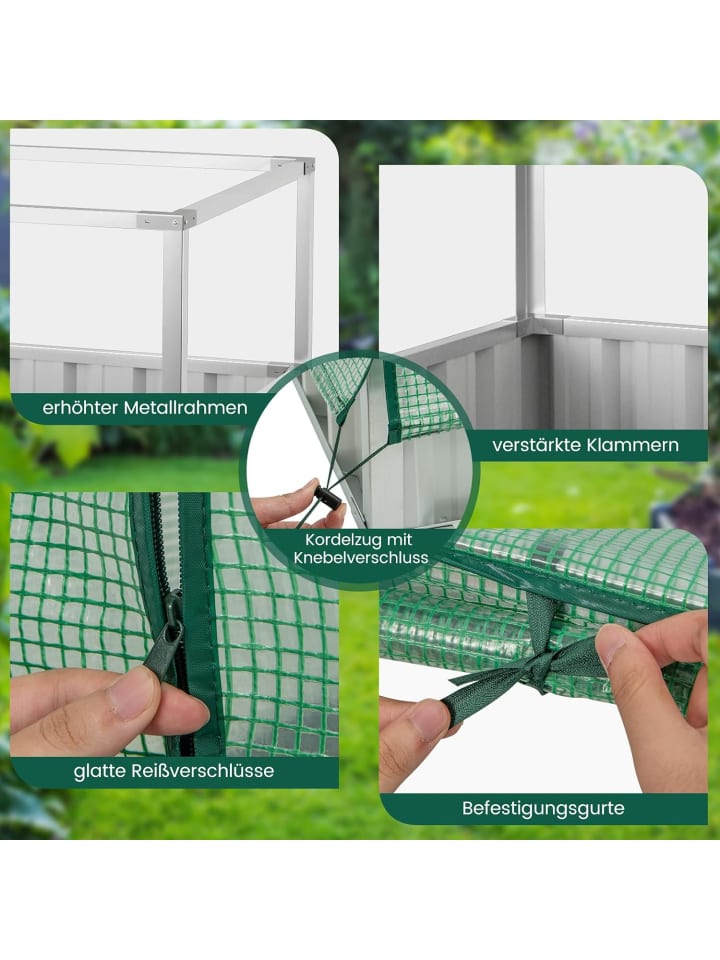 erhöhter Metallrahmen

verstärkte Klammern

Kordelzug mit Knebelverschluss

glatte Reißverschlüsse

Befestigungsgurte