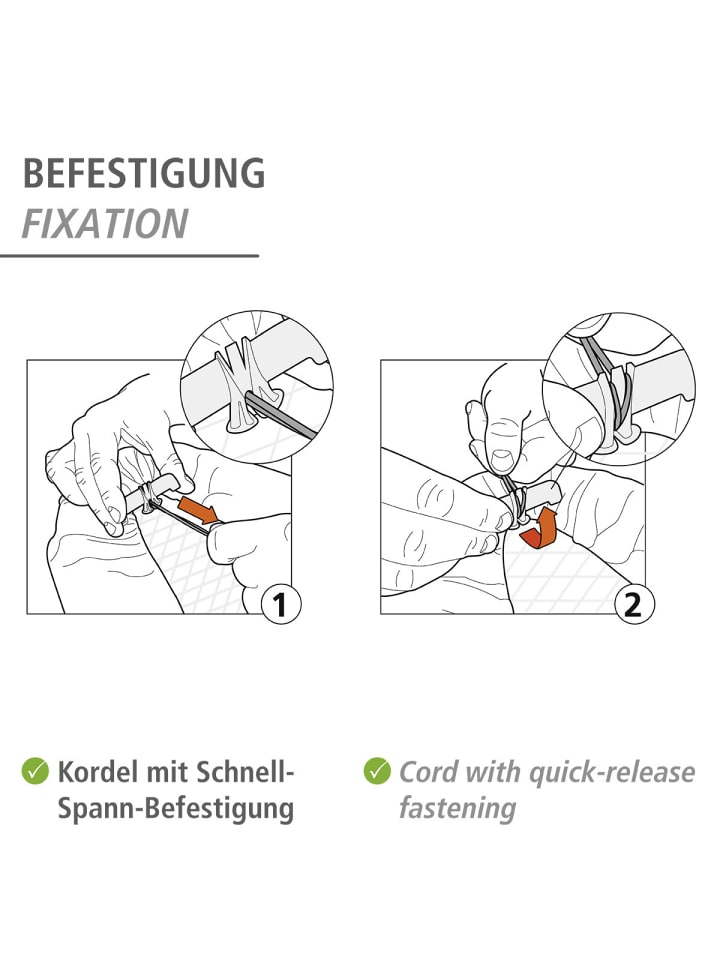 BEFESTIGUNG
FIXATION

1

2

Kordel mit Schnell-Spann-Befestigung

Cord with quick-release fastening