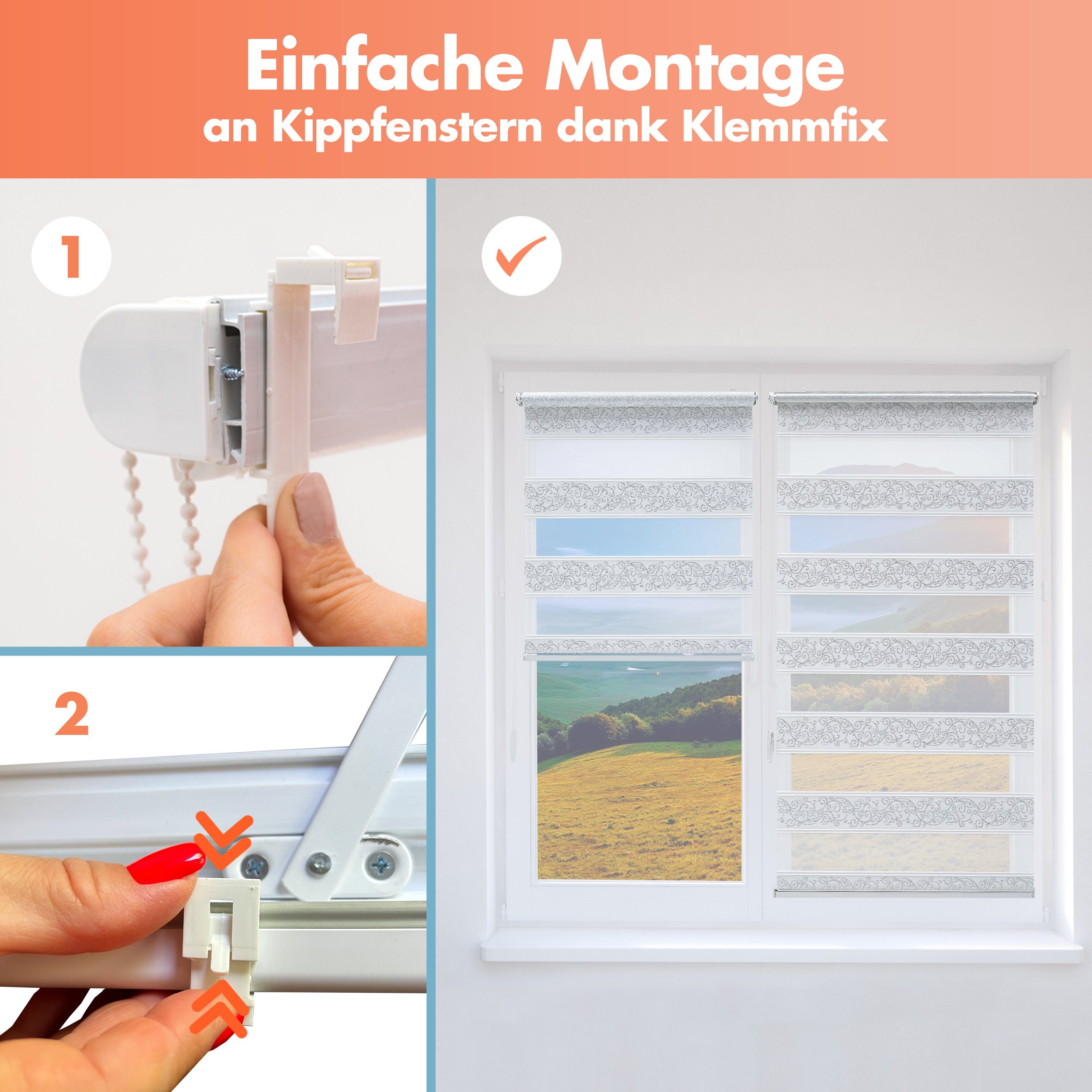 Einfache Montage
an Kippfenstern dank Klemmfix

1

2