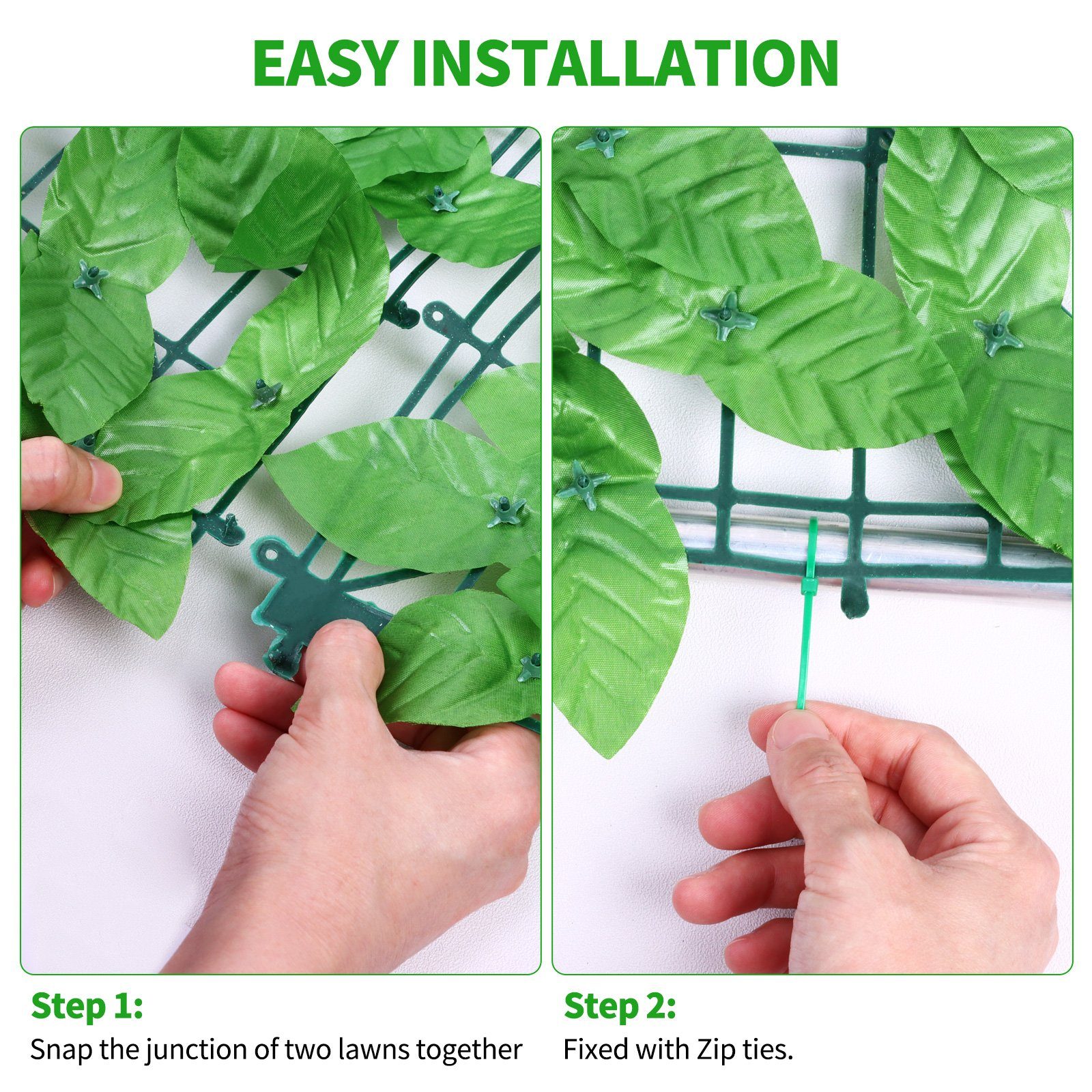 EASY INSTALLATION

Step 1:
Snap the junction of two lawns together

Step 2:
Fixed with Zip ties.