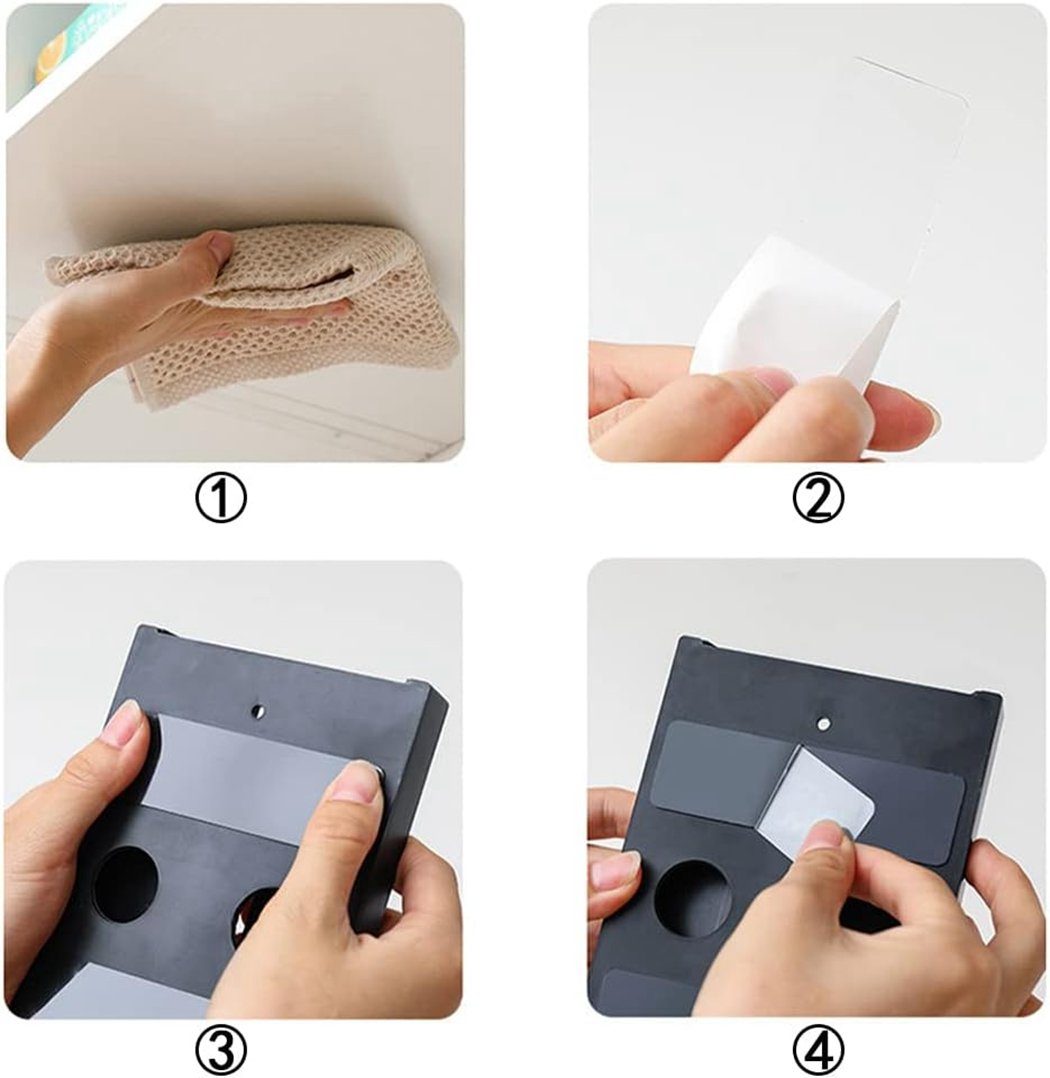 ①

②

③

④