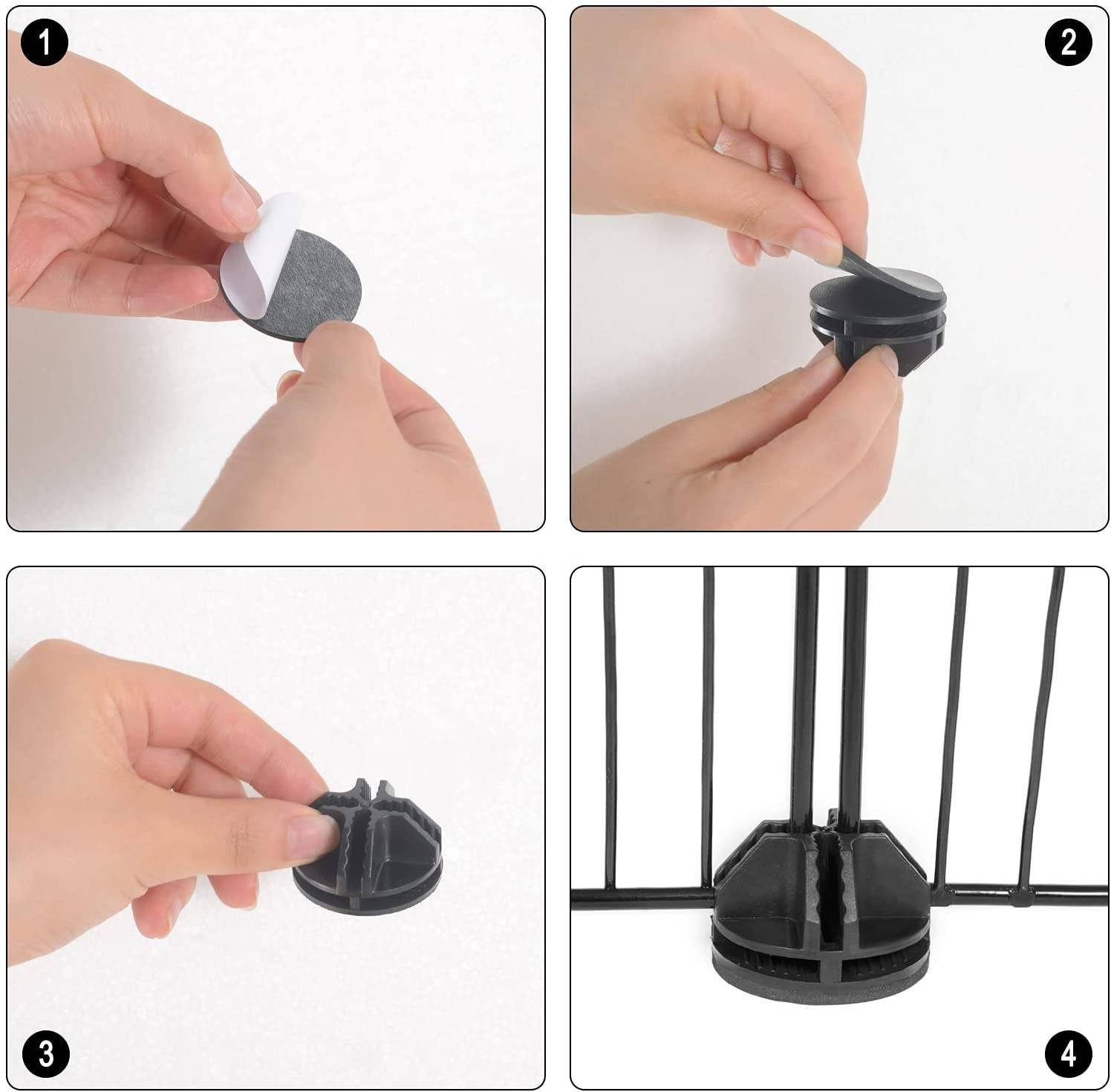 1

2

3

4