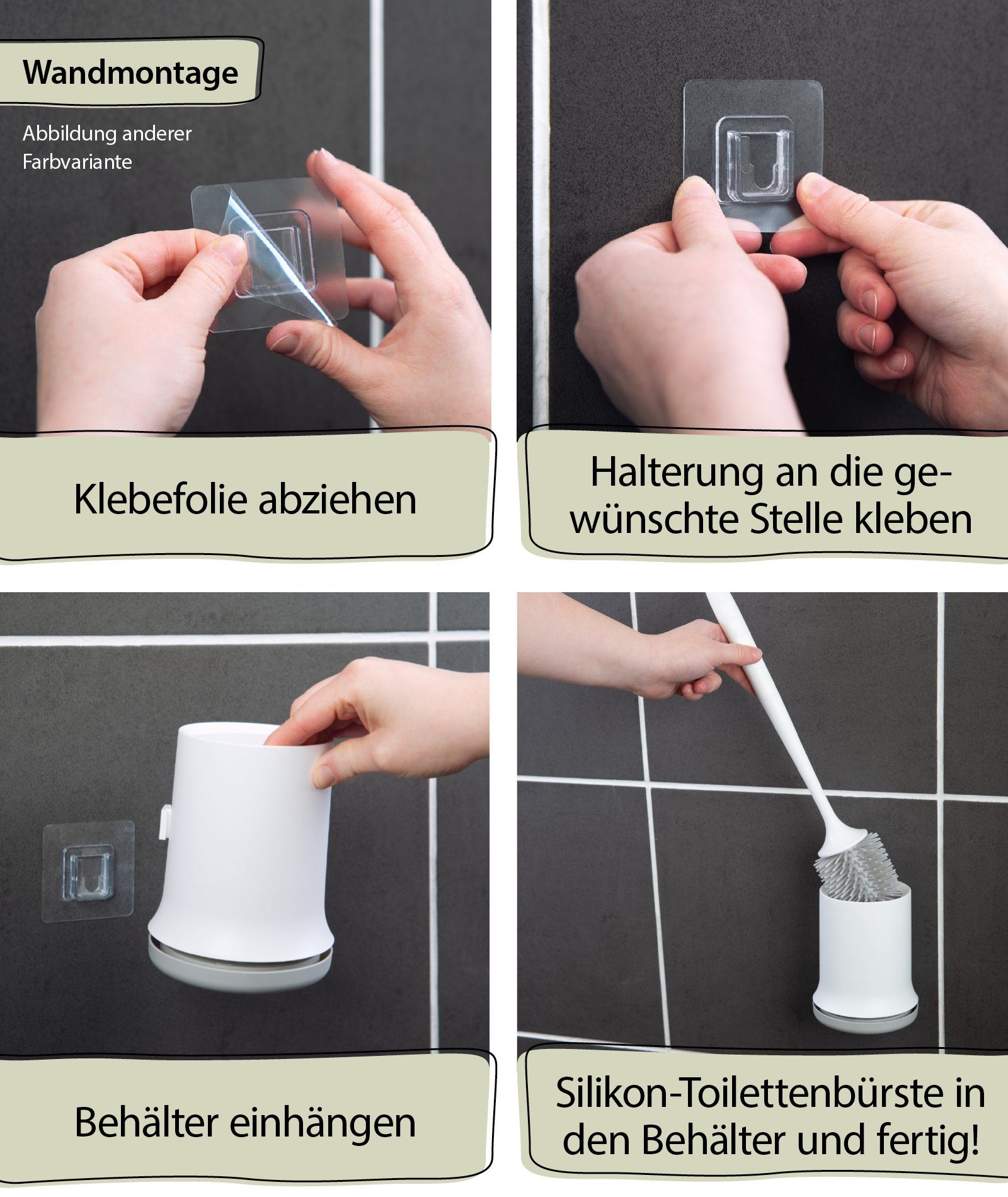 Wandmontage

Abbildung anderer Farbvariante

Klebefolie abziehen

Halterung an die gewünschte Stelle kleben

Behälter einhängen

Silikon-Toilettenbürste in den Behälter und fertig!