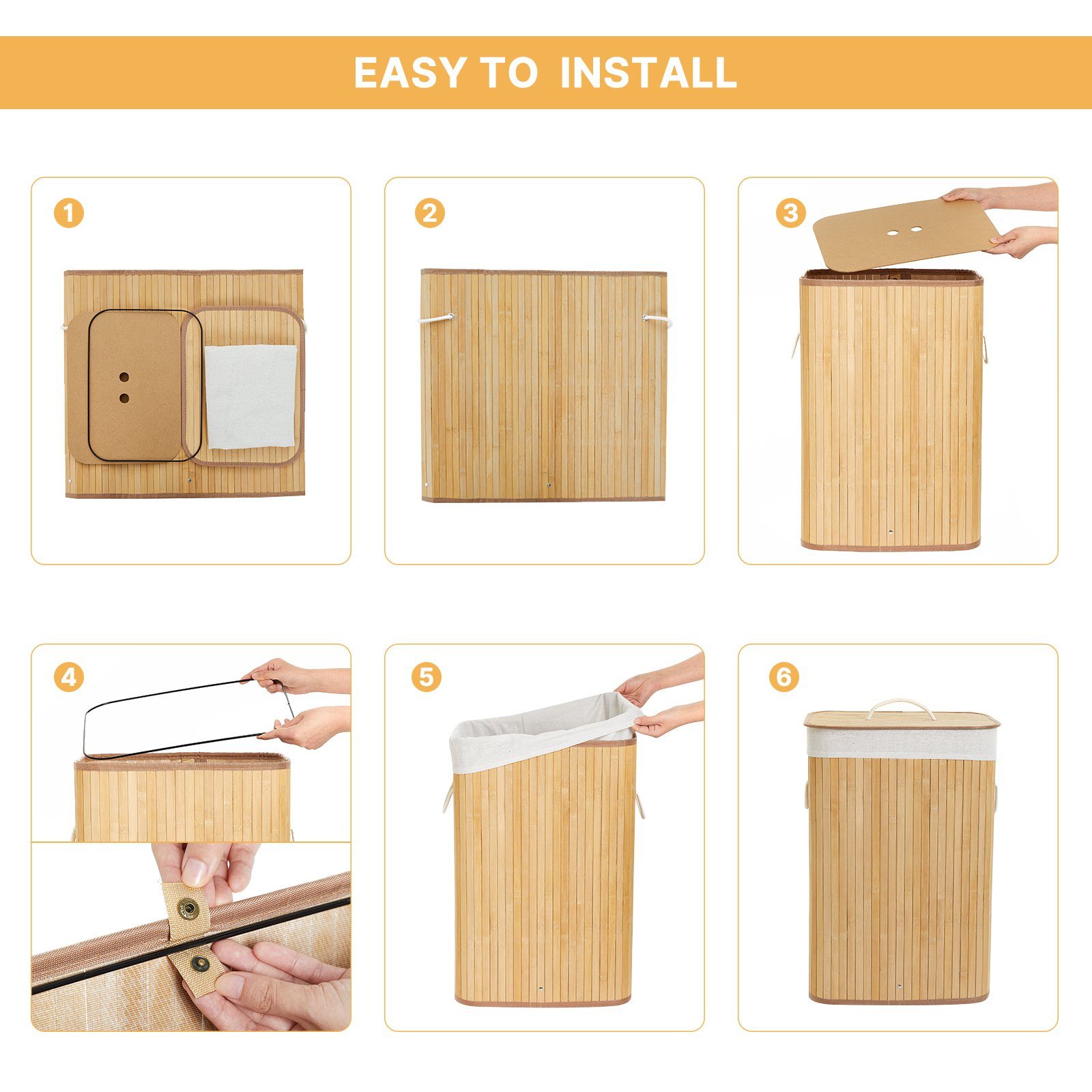 EASY TO INSTALL

1

2

3

4

5

6