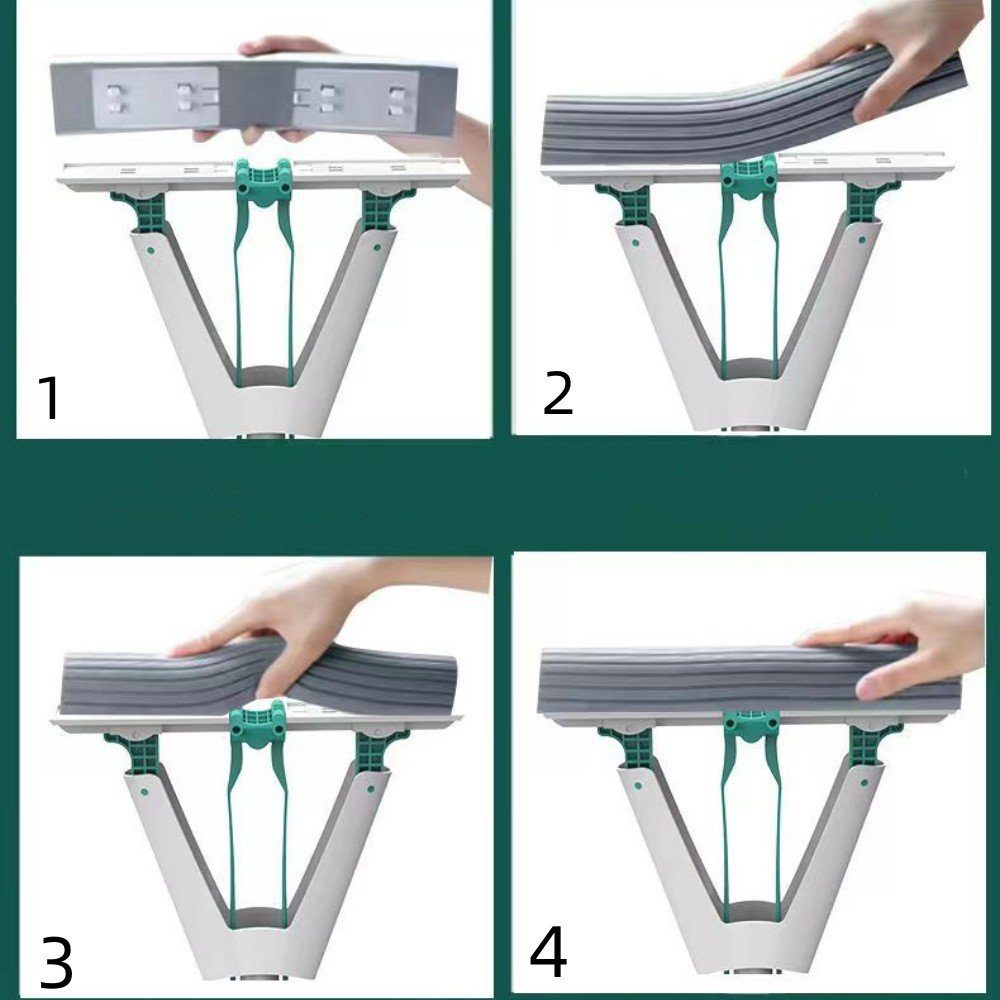 1

2

3

4