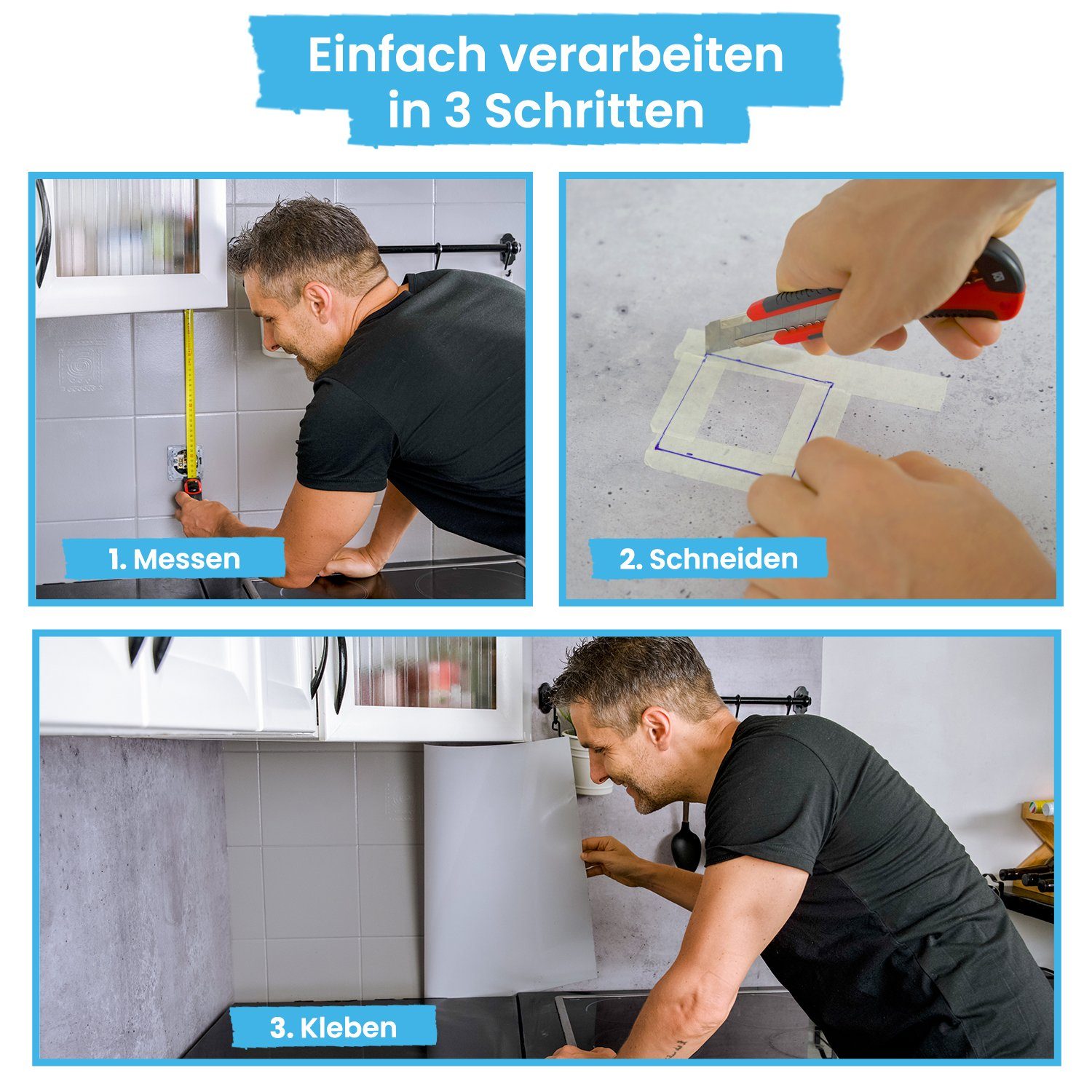 Einfach verarbeiten in 3 Schritten

1. Messen

2. Schneiden

3. Kleben