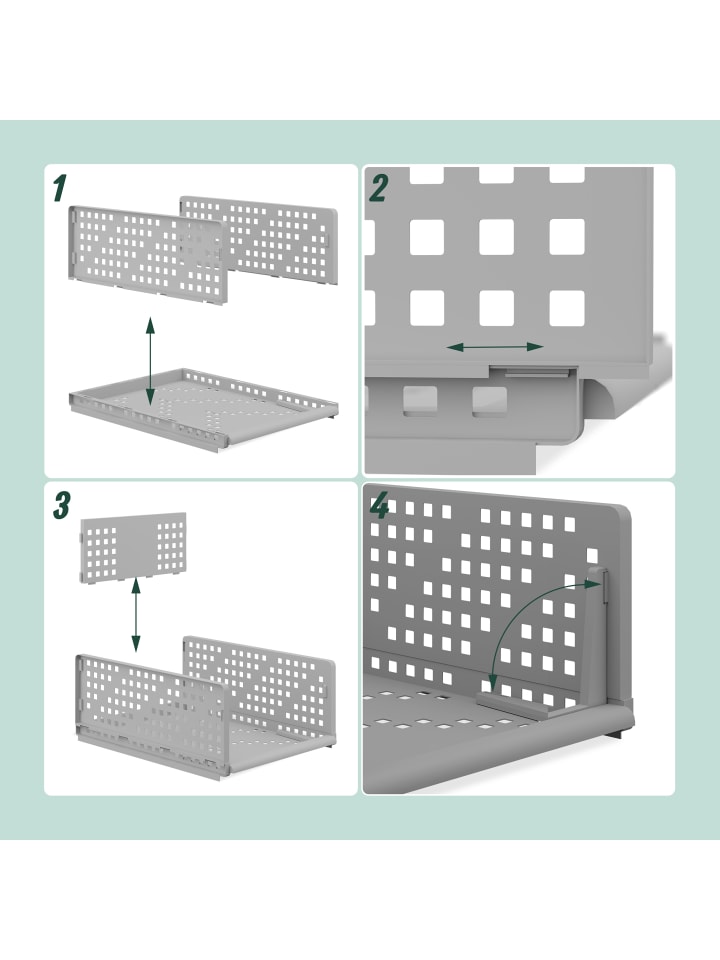 1

2

3

4