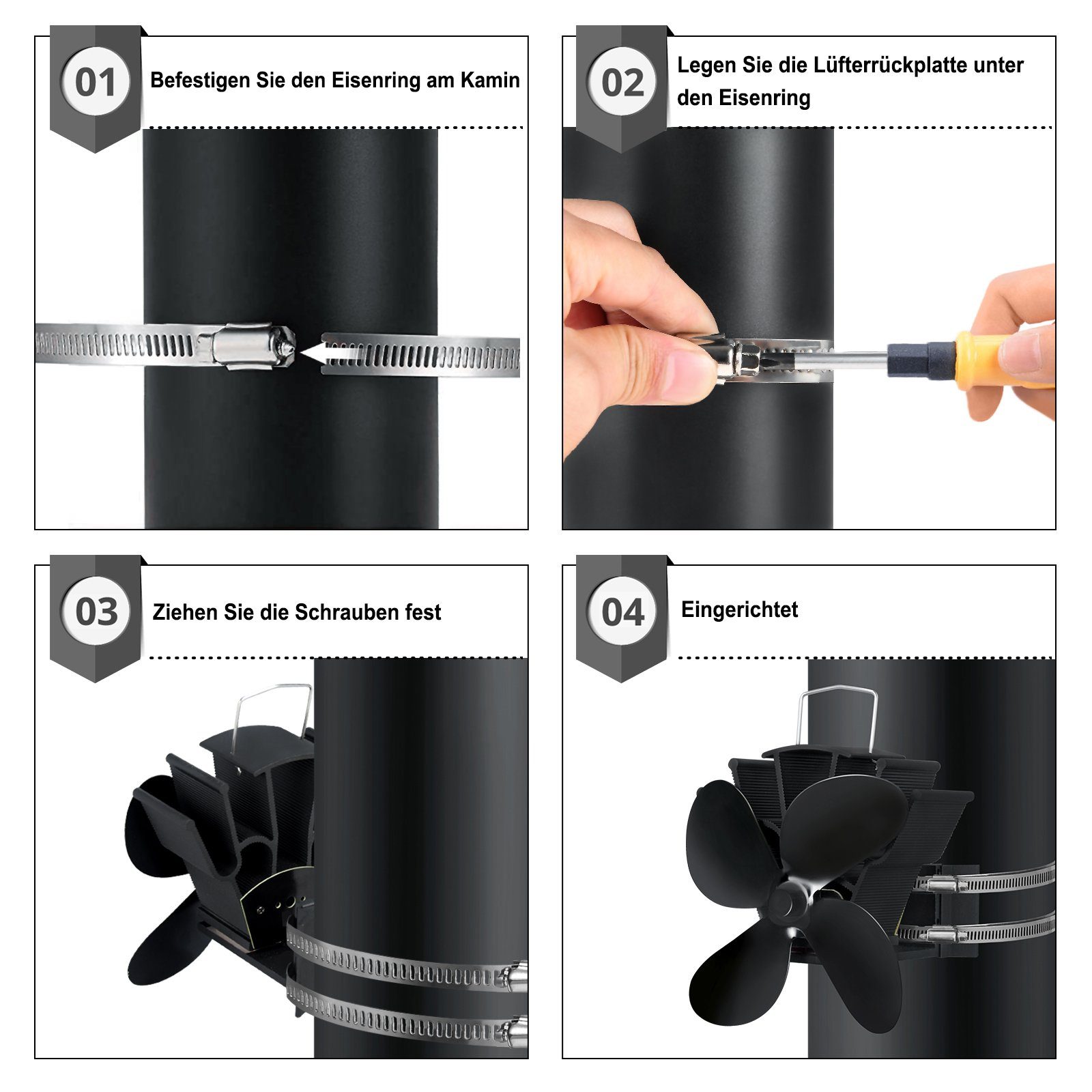 01

Befestigen Sie den Eisenring am Kamin

02

Legen Sie die Lüfterrückplatte unter den Eisenring

03

Ziehen Sie die Schrauben fest

04

Eingerichtet