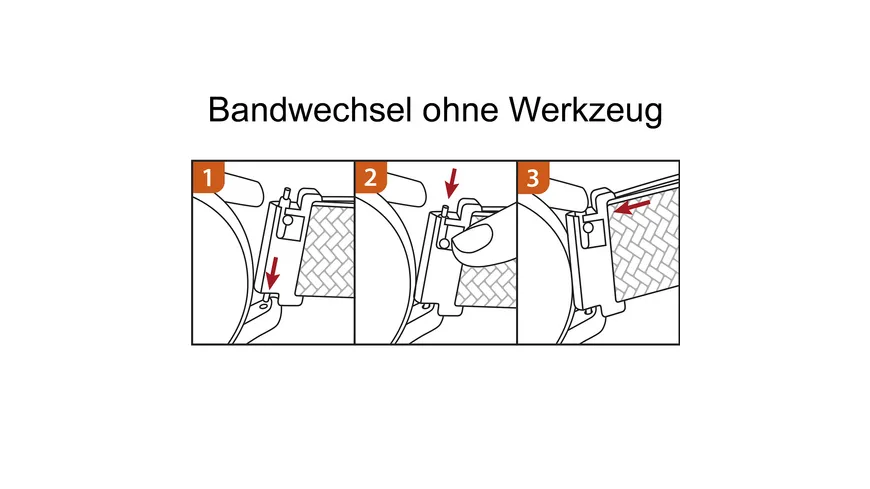 Bandwechsel ohne Werkzeug

1

2

3