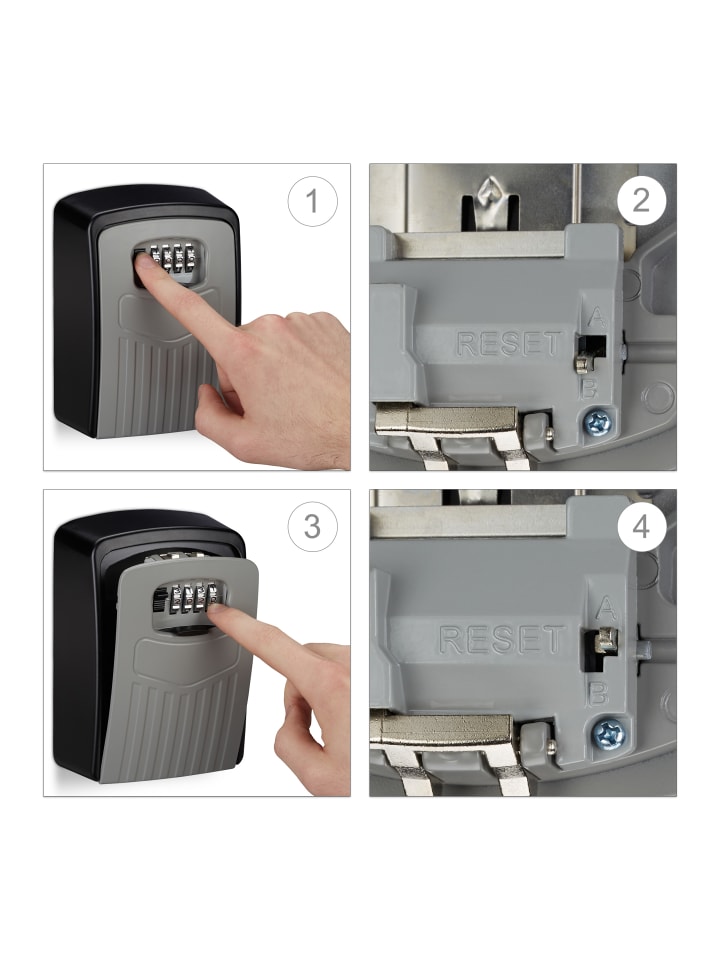 1

2

RESET

A

B

3

4

RESET

A

B