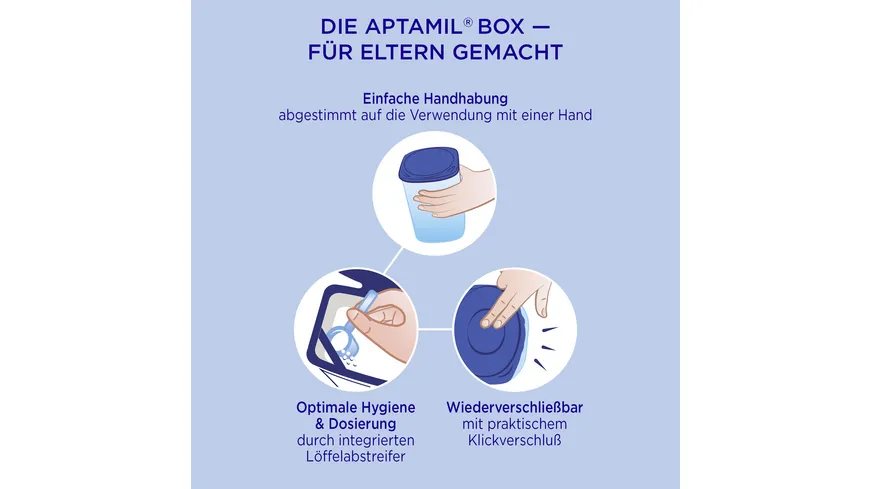 DIE APTAMIL® BOX — FÜR ELTERN GEMACHT

Einfache Handhabung
abgestimmt auf die Verwendung mit einer Hand

Optimale Hygiene & Dosierung
durch integrierten Löffelabstreifer

Wiederverschließbar
mit praktischem Klickverschluß