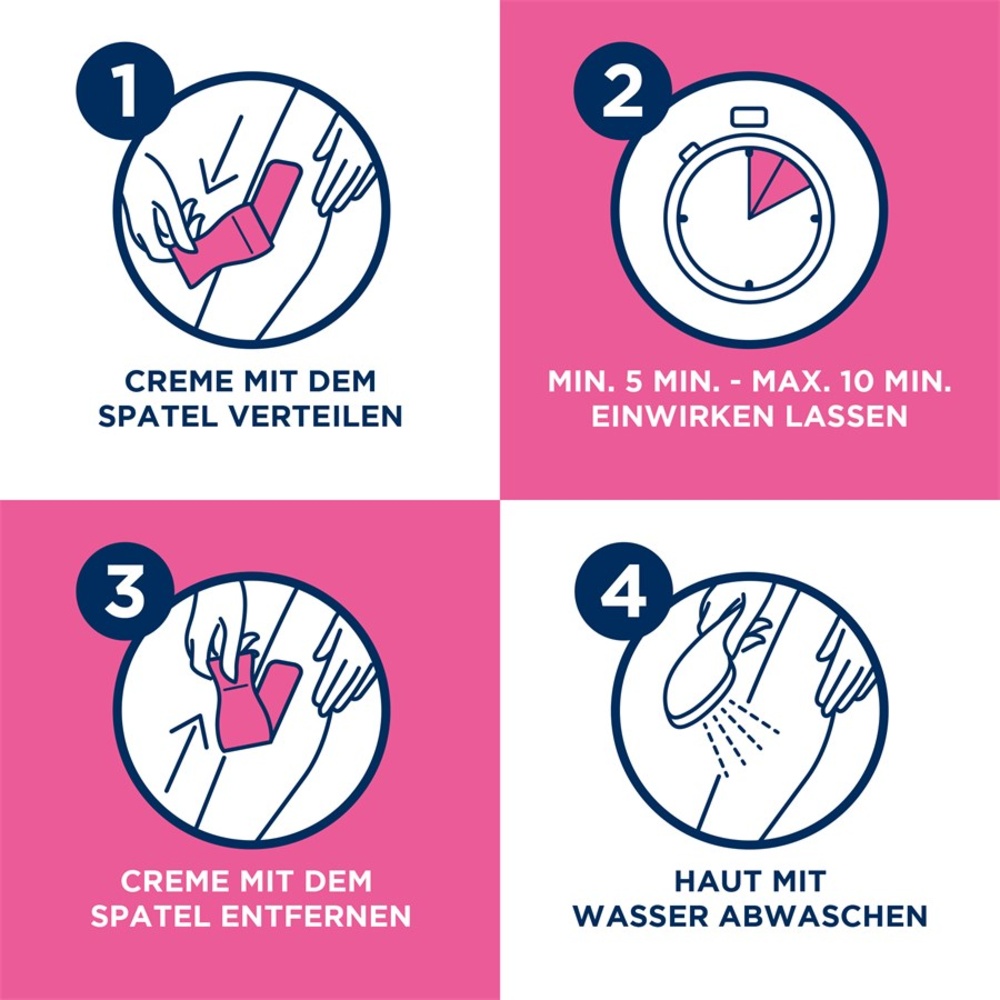 1

CREME MIT DEM SPATEL VERTEILEN

2

MIN. 5 MIN. - MAX. 10 MIN. EINWIRKEN LASSEN

3

CREME MIT DEM SPATEL ENTFERNEN

4

HAUT MIT WASSER ABWASCHEN