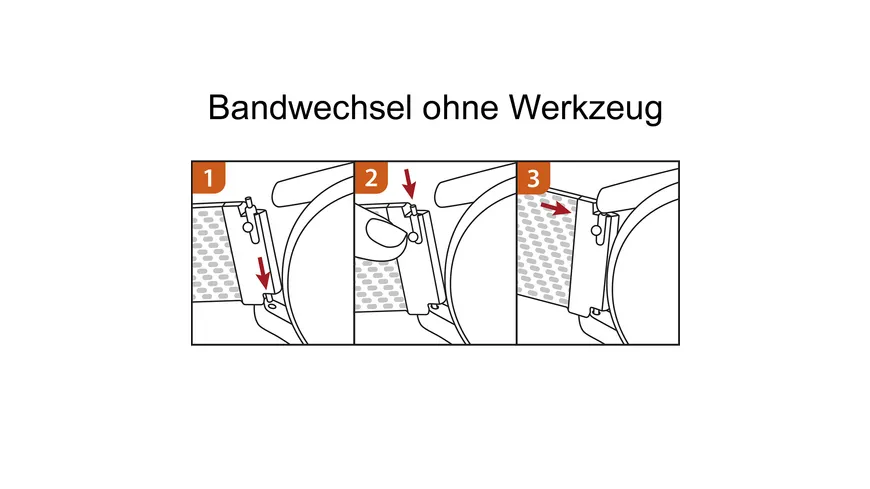 Bandwechsel ohne Werkzeug

1

2

3