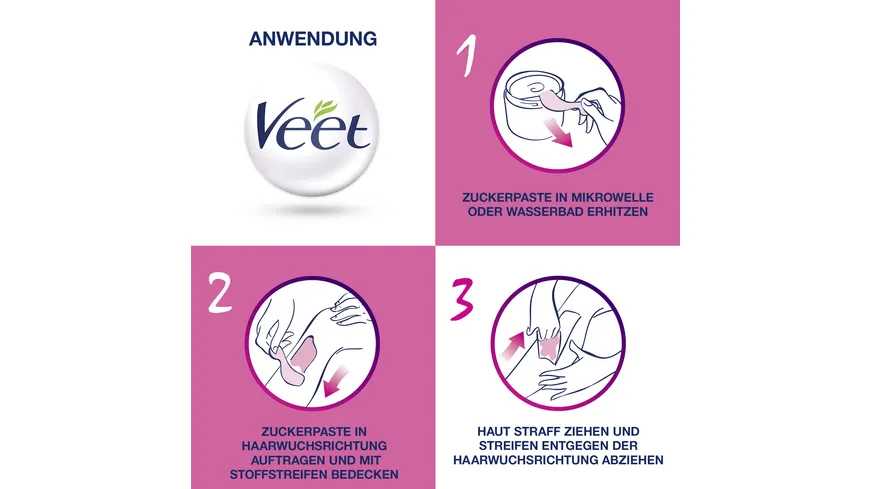 ANWENDUNG

Veet

1

ZUCKERPASTE IN MIKROWELLE ODER WASSERBAD ERHITZEN

2

ZUCKERPASTE IN HAARWUCHSRICHTUNG AUFTRAGEN UND MIT STOFFSTREIFEN BEDECKEN

3

HAUT STRAFF ZIEHEN UND STREIFEN ENTGEGEN DER HAARWUCHSRICHTUNG ABZIEHEN