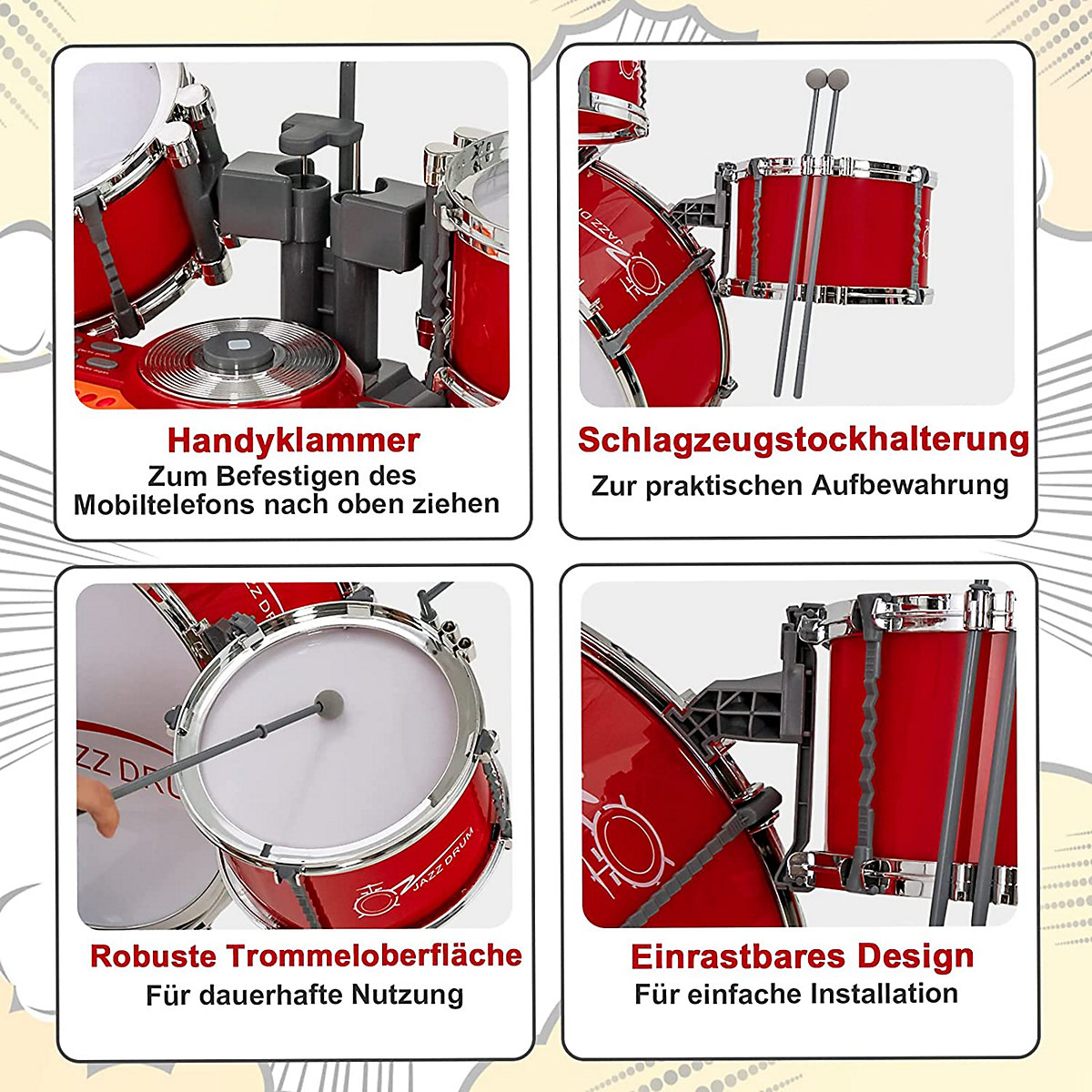 Handyklammer
Zum Befestigen des Mobiltelefons nach oben ziehen

Schlagzeugstockhalterung
Zur praktischen Aufbewahrung

JAZZ DRUM

Robuste Trommeloberfläche
Für dauerhafte Nutzung

Einrastbares Design
Für einfache Installation