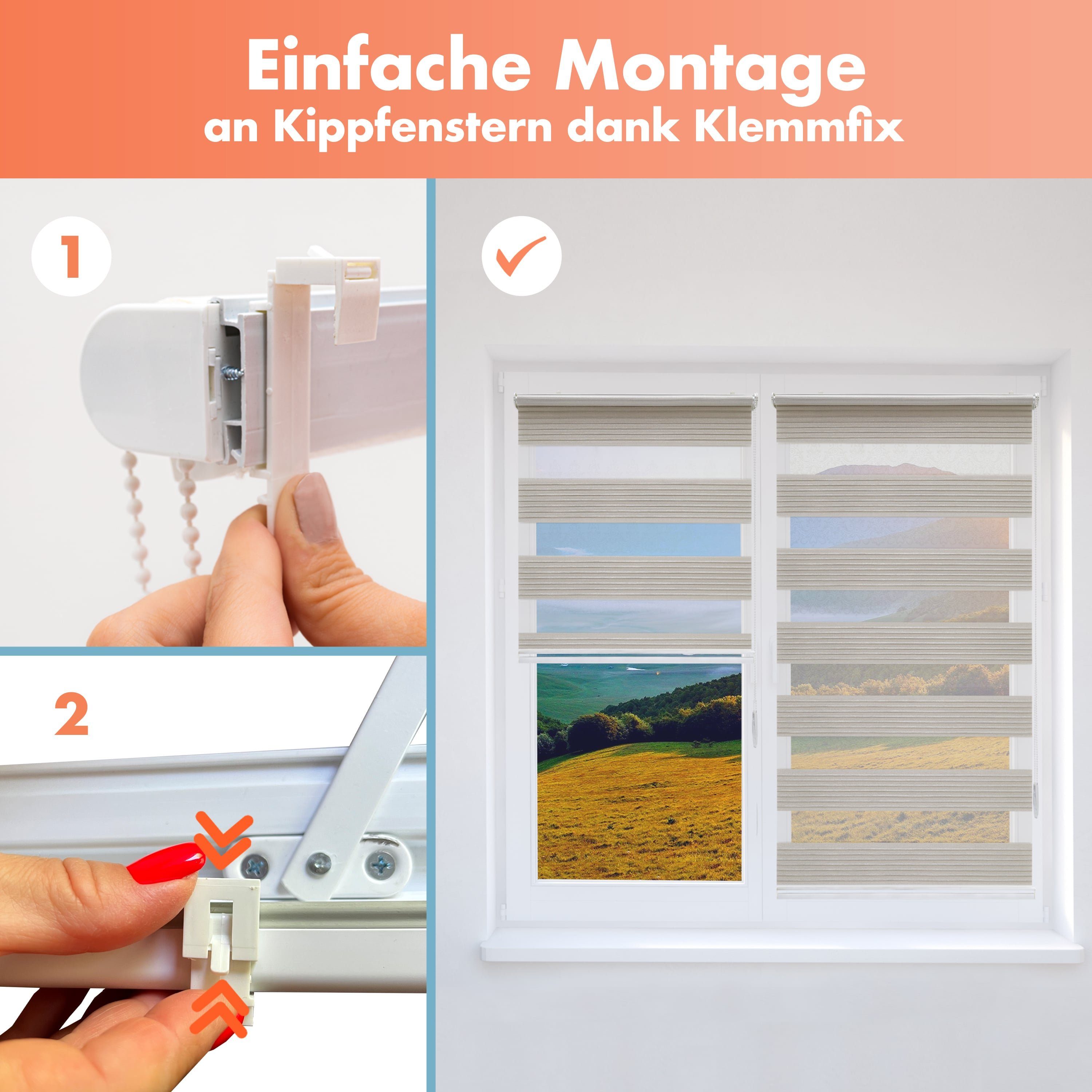 Einfache Montage
an Kippfenstern dank Klemmfix

1

2