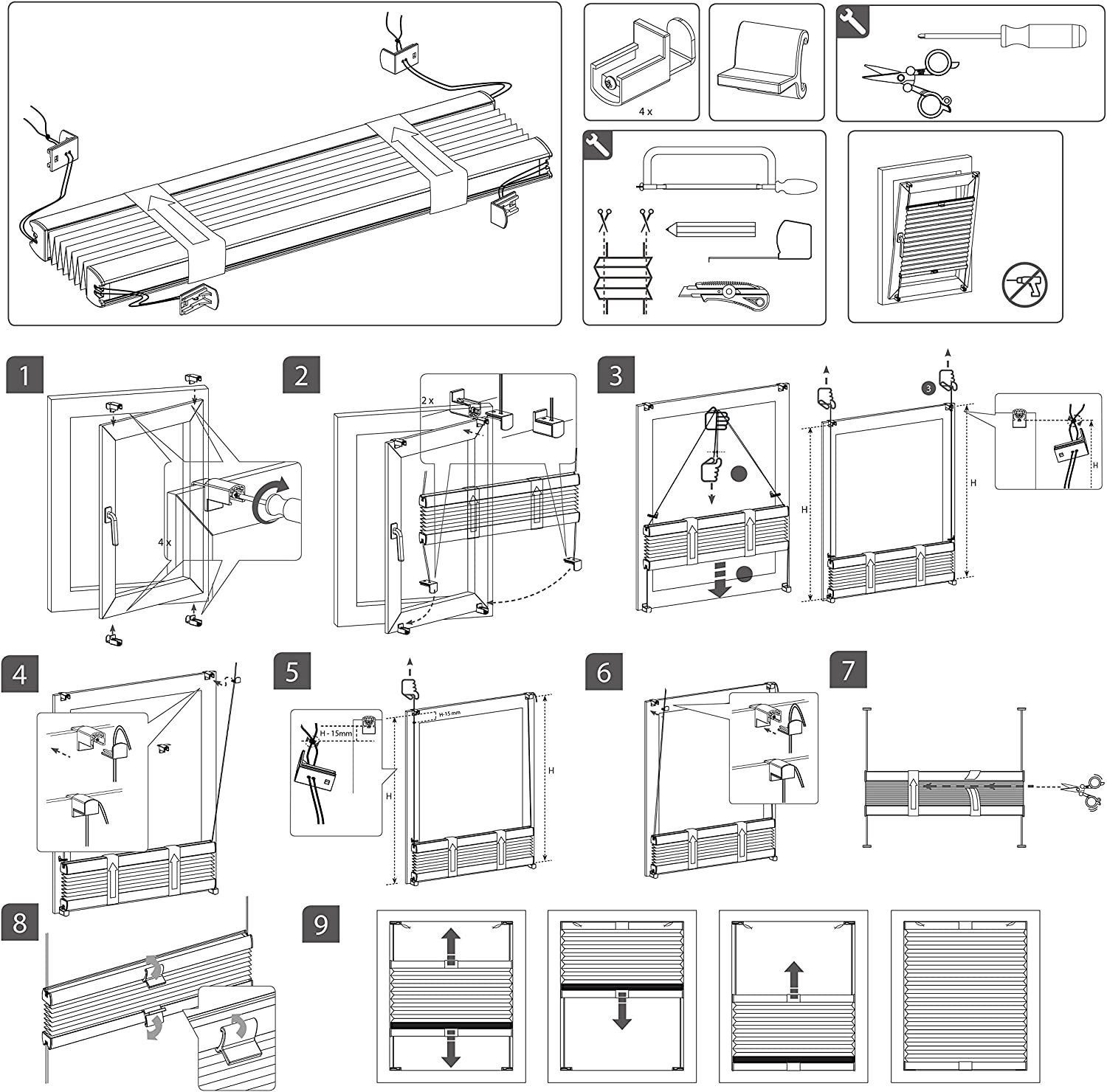 4 x

1

4 x

2

2 x

3

3

H

H

H

4

5

H - 15mm

H-15 mm

H

H

6

7

8

9