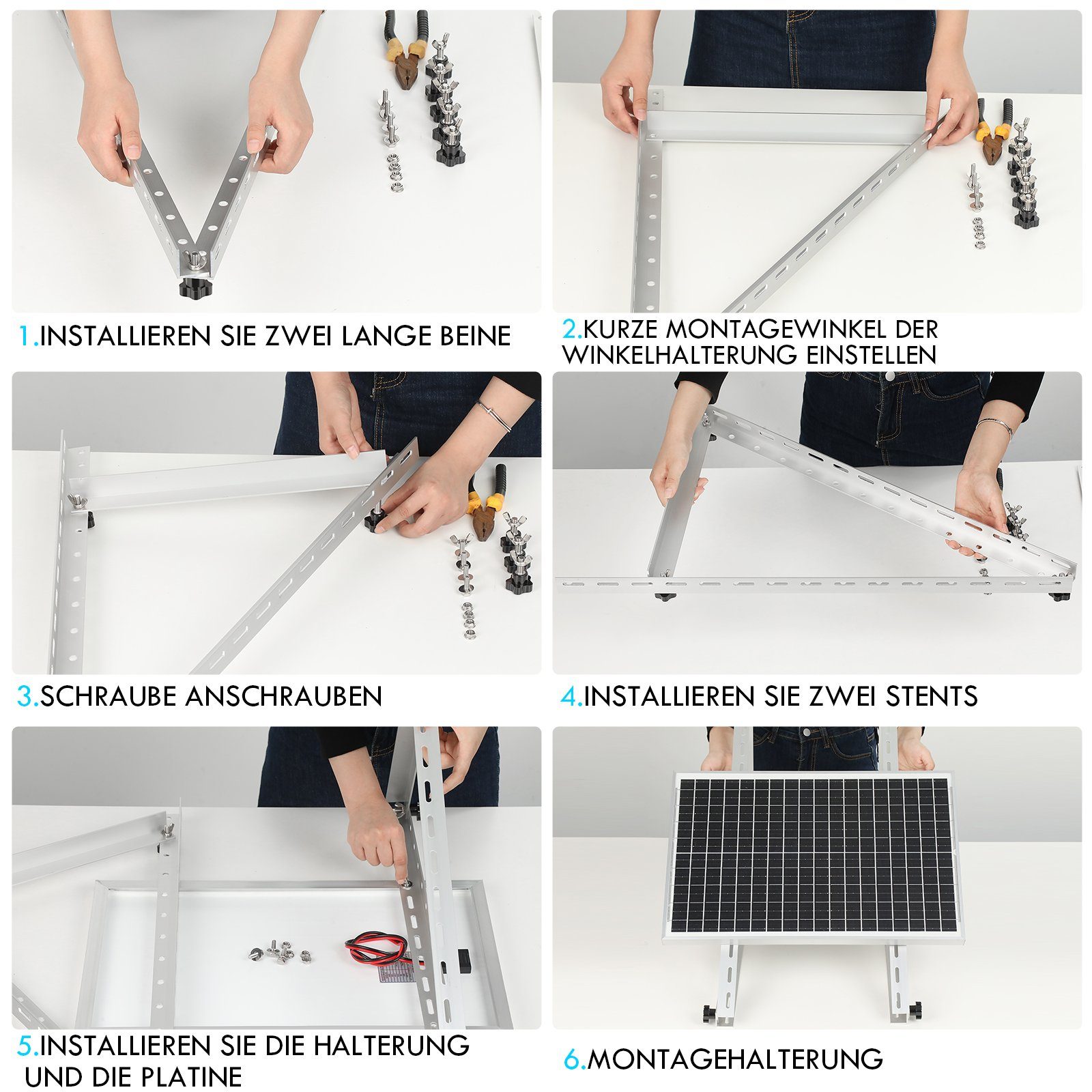 1.INSTALLIEREN SIE ZWEI LANGE BEINE

2.KURZE MONTAGEWINKEL DER WINKELHALTERUNG EINSTELLEN

3.SCHRAUBE ANSCHRAUBEN

4.INSTALLIEREN SIE ZWEI STENTS

5.INSTALLIEREN SIE DIE HALTERUNG UND DIE PLATINE

6.MONTAGEHALTERUNG