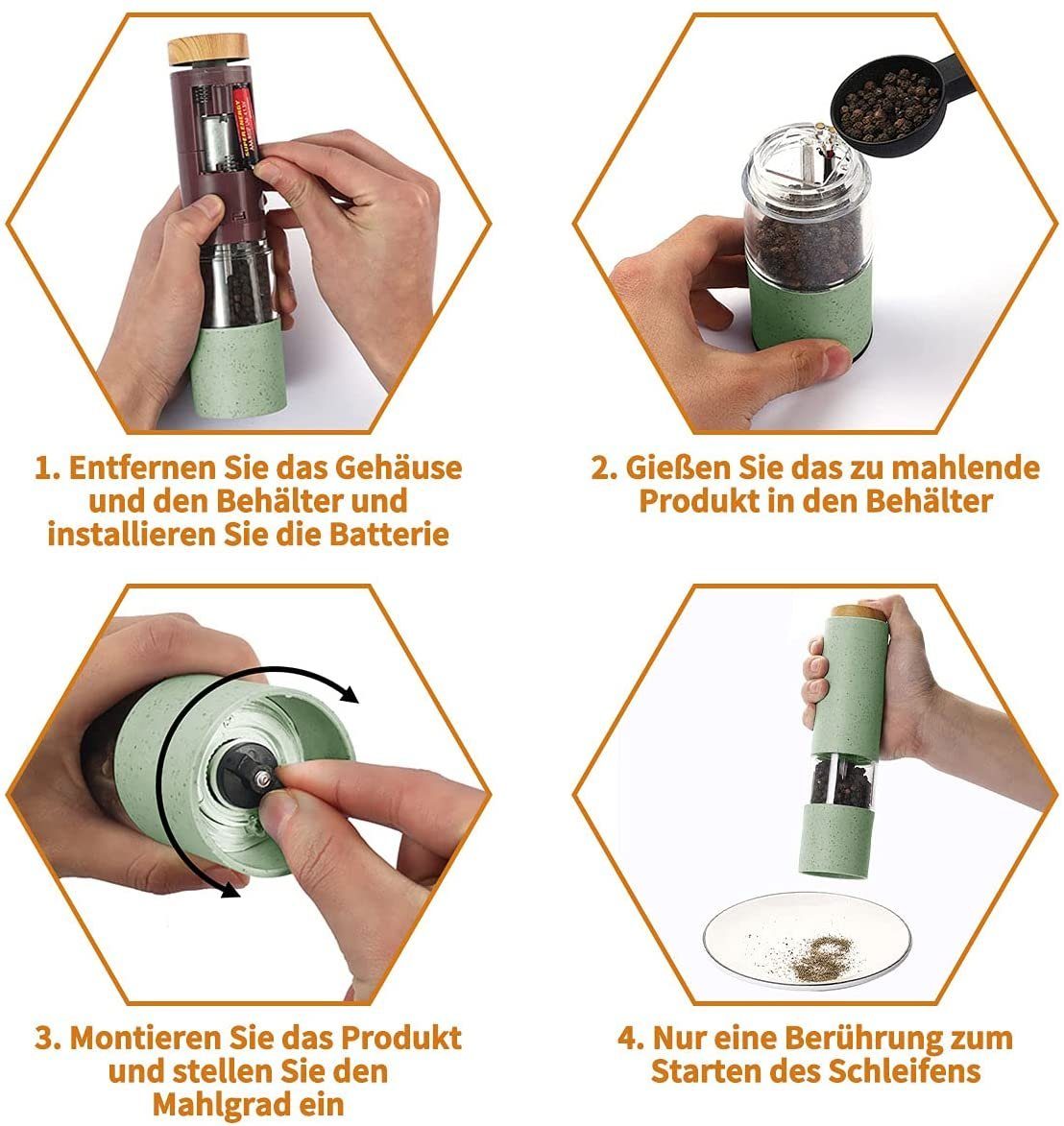 1. Entfernen Sie das Gehäuse und den Behälter und installieren Sie die Batterie

2. Gießen Sie das zu mahlende Produkt in den Behälter

3. Montieren Sie das Produkt und stellen Sie den Mahlgrad ein

4. Nur eine Berührung zum Starten des Schleifens