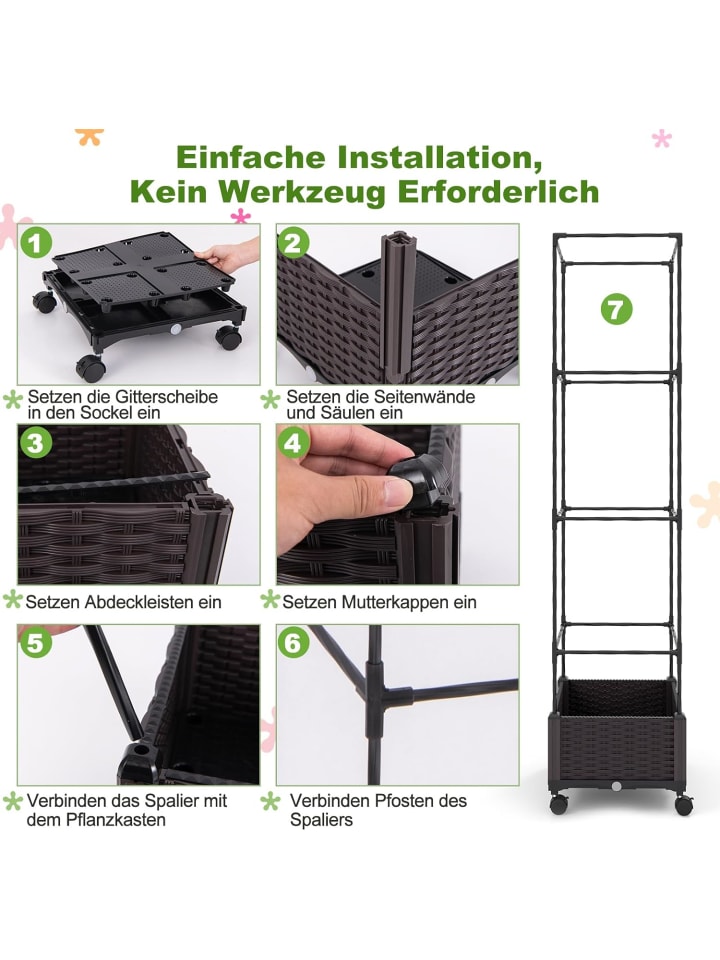 Einfache Installation,
Kein Werkzeug Erforderlich

1
Setzen die Gitterscheibe in den Sockel ein

2
Setzen die Seitenwände und Säulen ein

3
Setzen Abdeckleisten ein

4
Setzen Mutterkappen ein

5
Verbinden das Spalier mit dem Pflanzkasten

6
Verbinden Pfosten des Spaliers

7