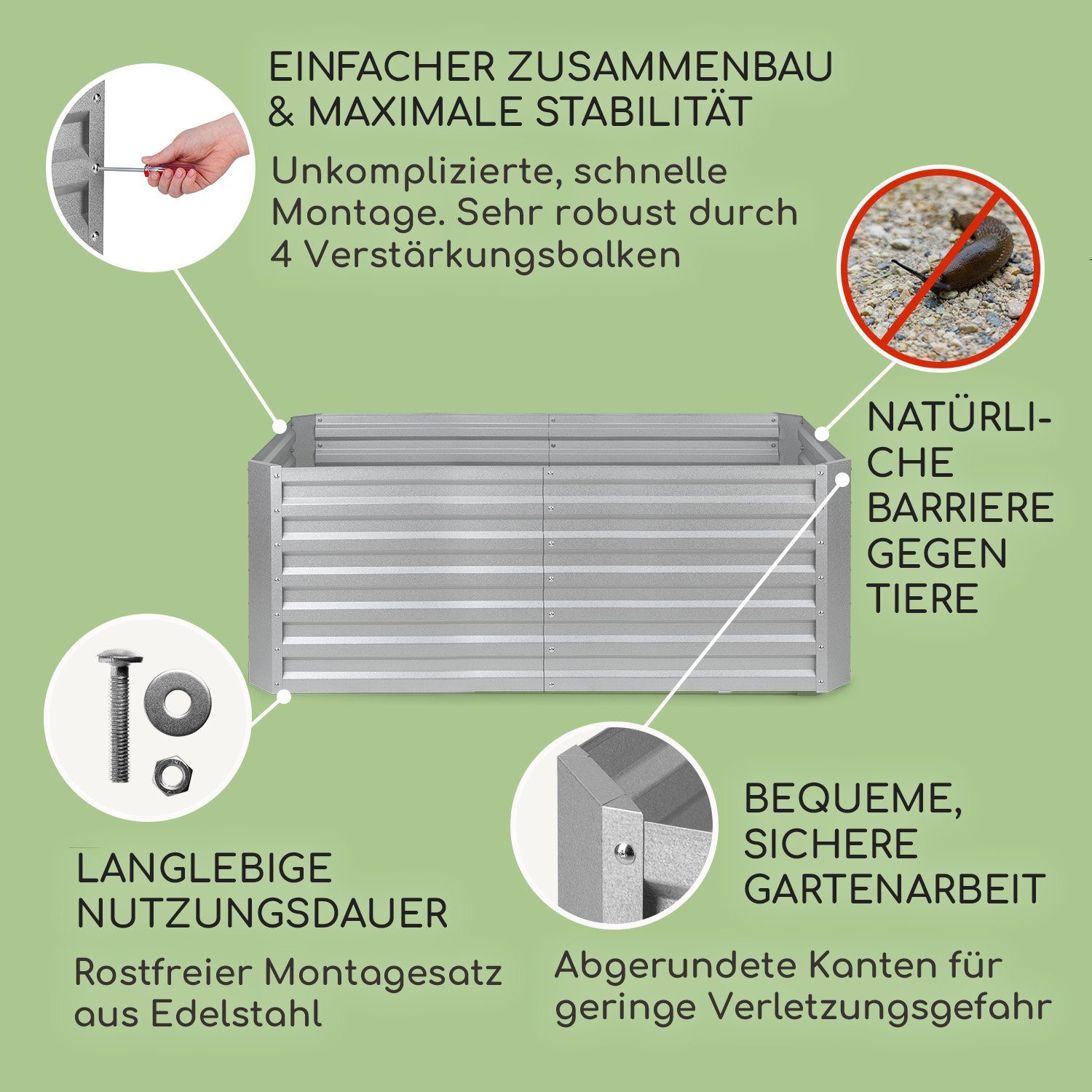 EINFACHER ZUSAMMENBAU & MAXIMALE STABILITÄT

Unkomplizierte, schnelle Montage. Sehr robust durch 4 Verstärkungsbalken

NATÜRLICHE BARRIERE GEGEN TIERE

LANGLEBIGE NUTZUNGSDAUER

Rostfreier Montagesatz aus Edelstahl

BEQUEME, SICHERE GARTENARBEIT

Abgerundete Kanten für geringe Verletzungsgefahr