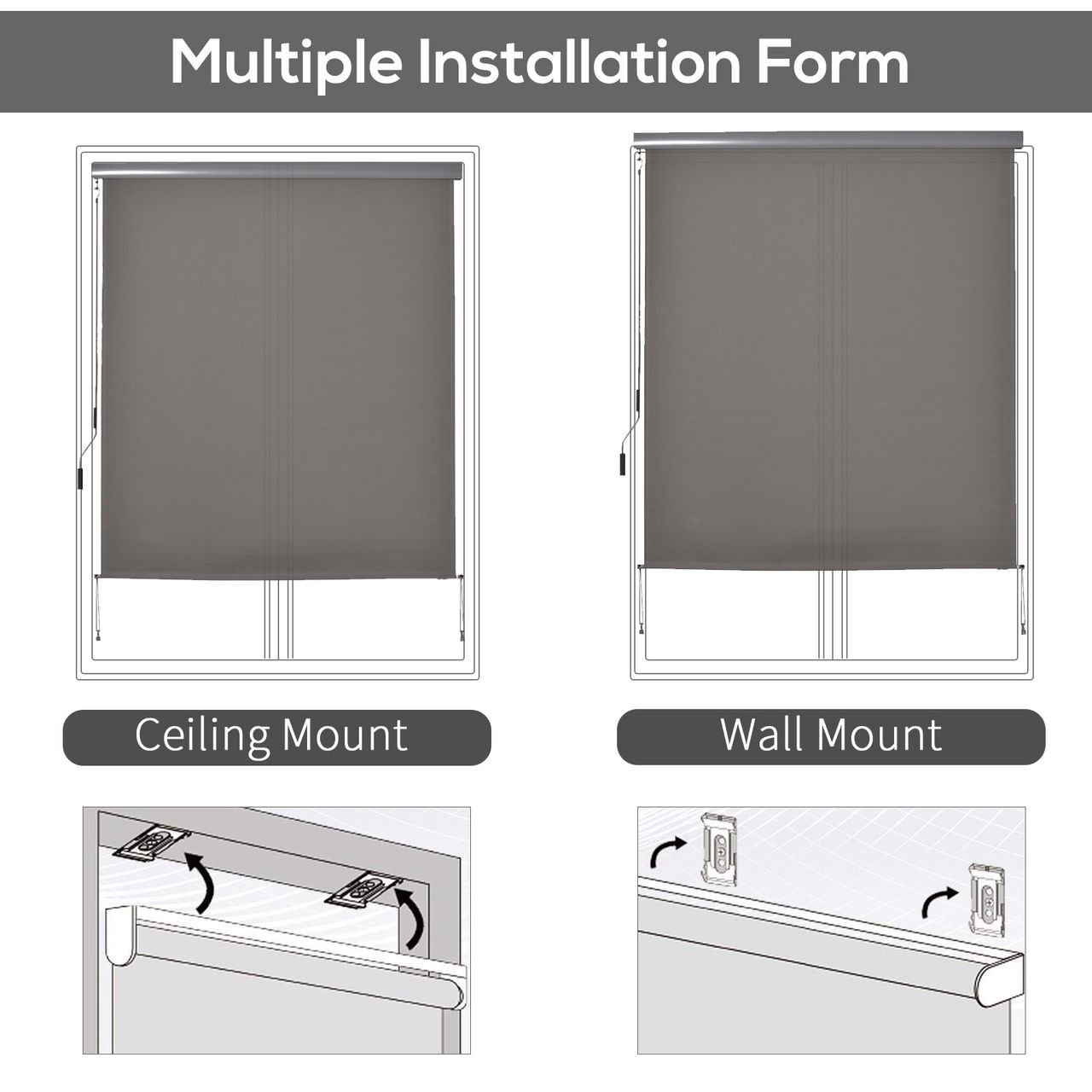 Multiple Installation Form

Ceiling Mount

Wall Mount