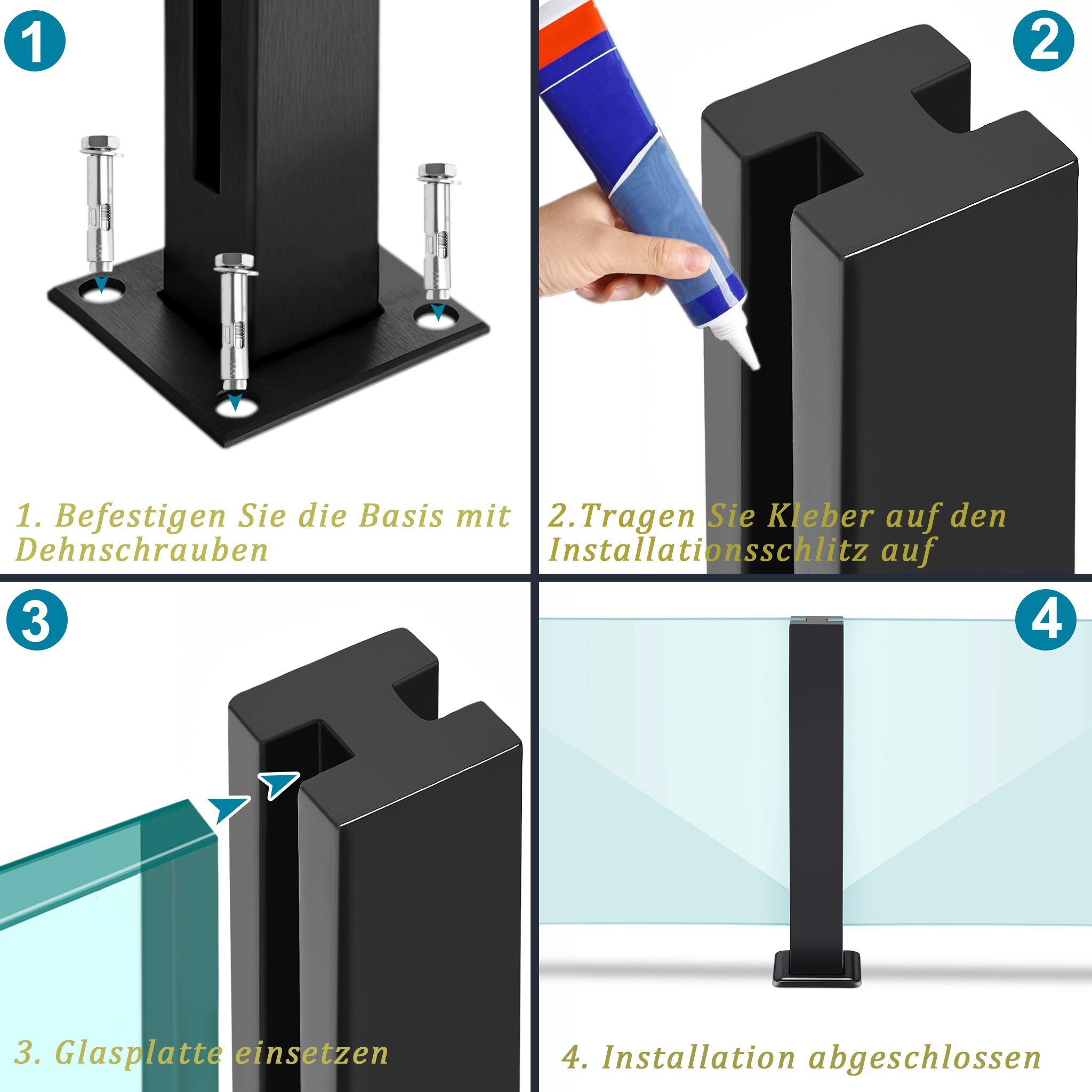 1

1. Befestigen Sie die Basis mit Dehnschrauben

2

2.Tragen Sie Kleber auf den Installationsschlitz auf

3

3. Glasplatte einsetzen

4

4. Installation abgeschlossen