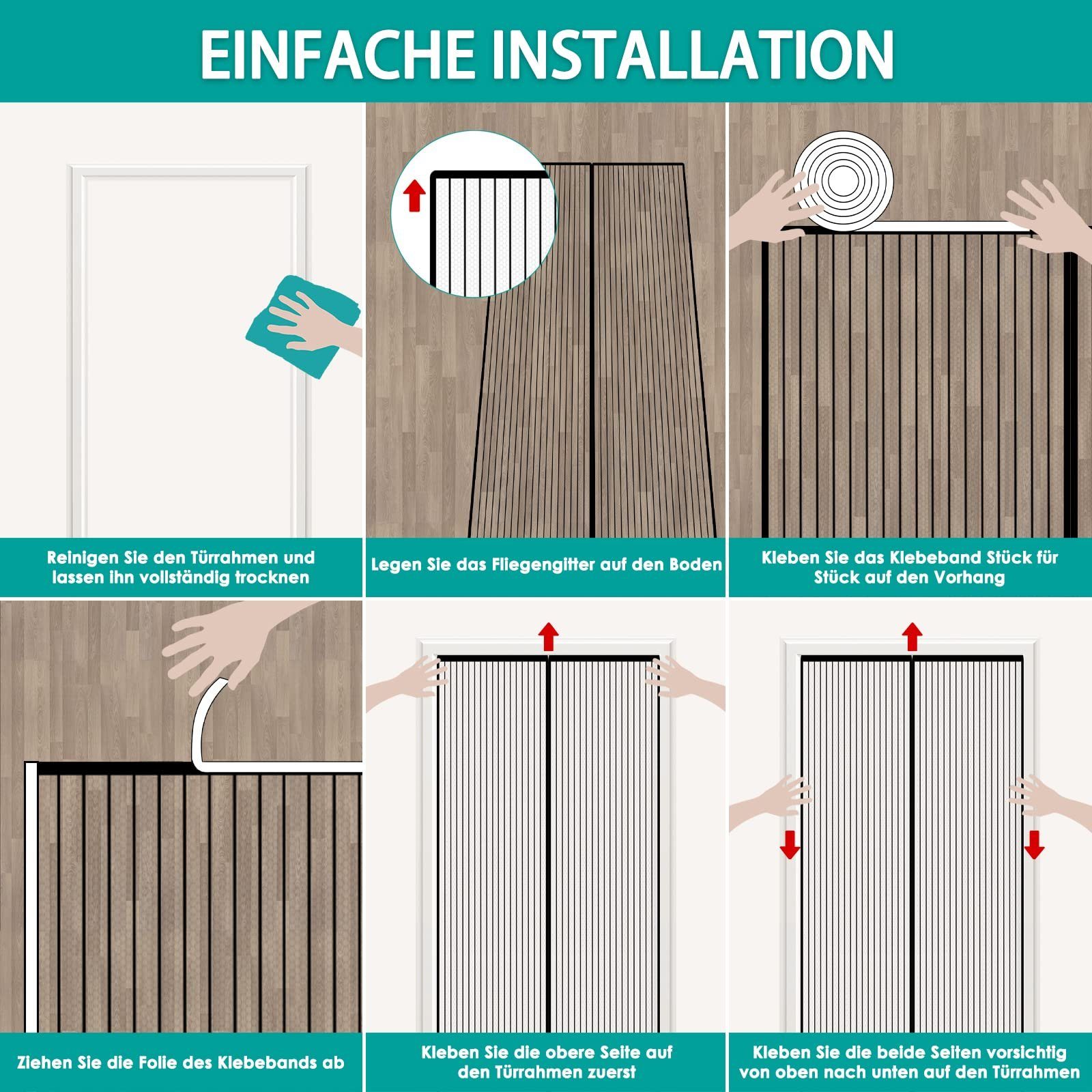 EINFACHE INSTALLATION

Reinigen Sie den Türrahmen und lassen ihn vollständig trocknen

Legen Sie das Fliegengitter auf den Boden

Kleben Sie das Klebeband Stück für Stück auf den Vorhang

Ziehen Sie die Folie des Klebebands ab

Kleben Sie die obere Seite auf den Türrahmen zuerst

Kleben Sie die beide Seiten vorsichtig von oben nach unten auf den Türrahmen