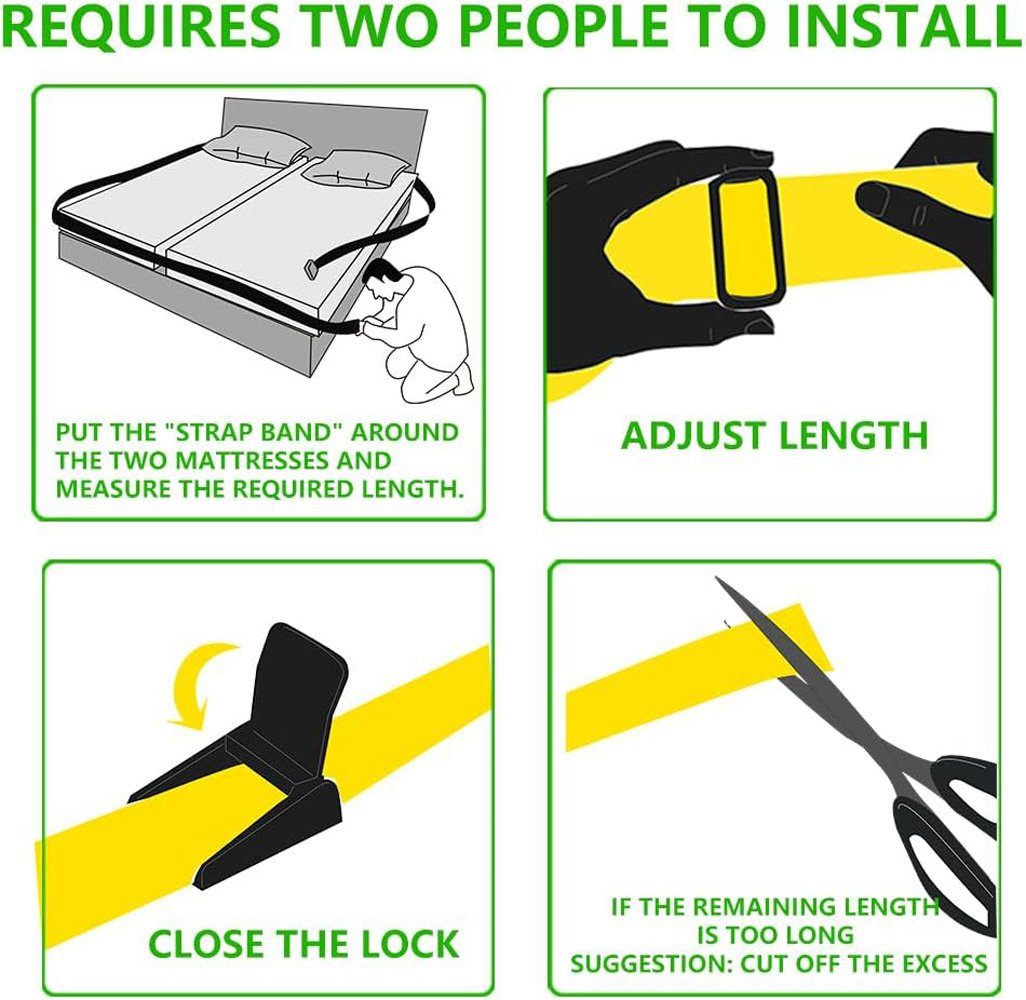 REQUIRES TWO PEOPLE TO INSTALL

PUT THE "STRAP BAND" AROUND THE TWO MATTRESSES AND MEASURE THE REQUIRED LENGTH.

ADJUST LENGTH

CLOSE THE LOCK

IF THE REMAINING LENGTH IS TOO LONG
SUGGESTION: CUT OFF THE EXCESS