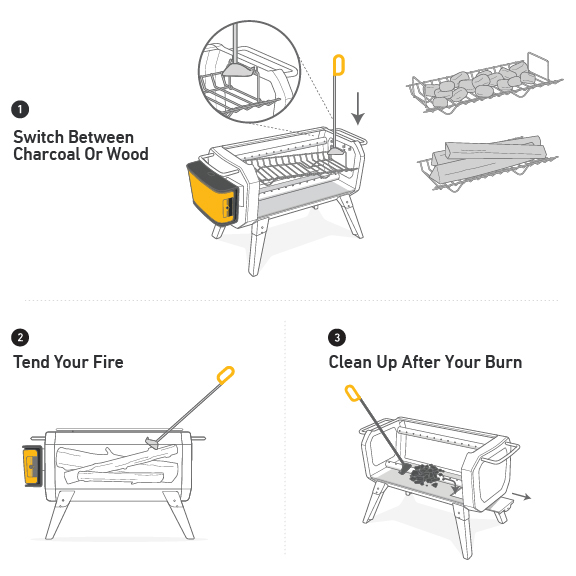 1
Switch Between Charcoal Or Wood

2
Tend Your Fire

3
Clean Up After Your Burn