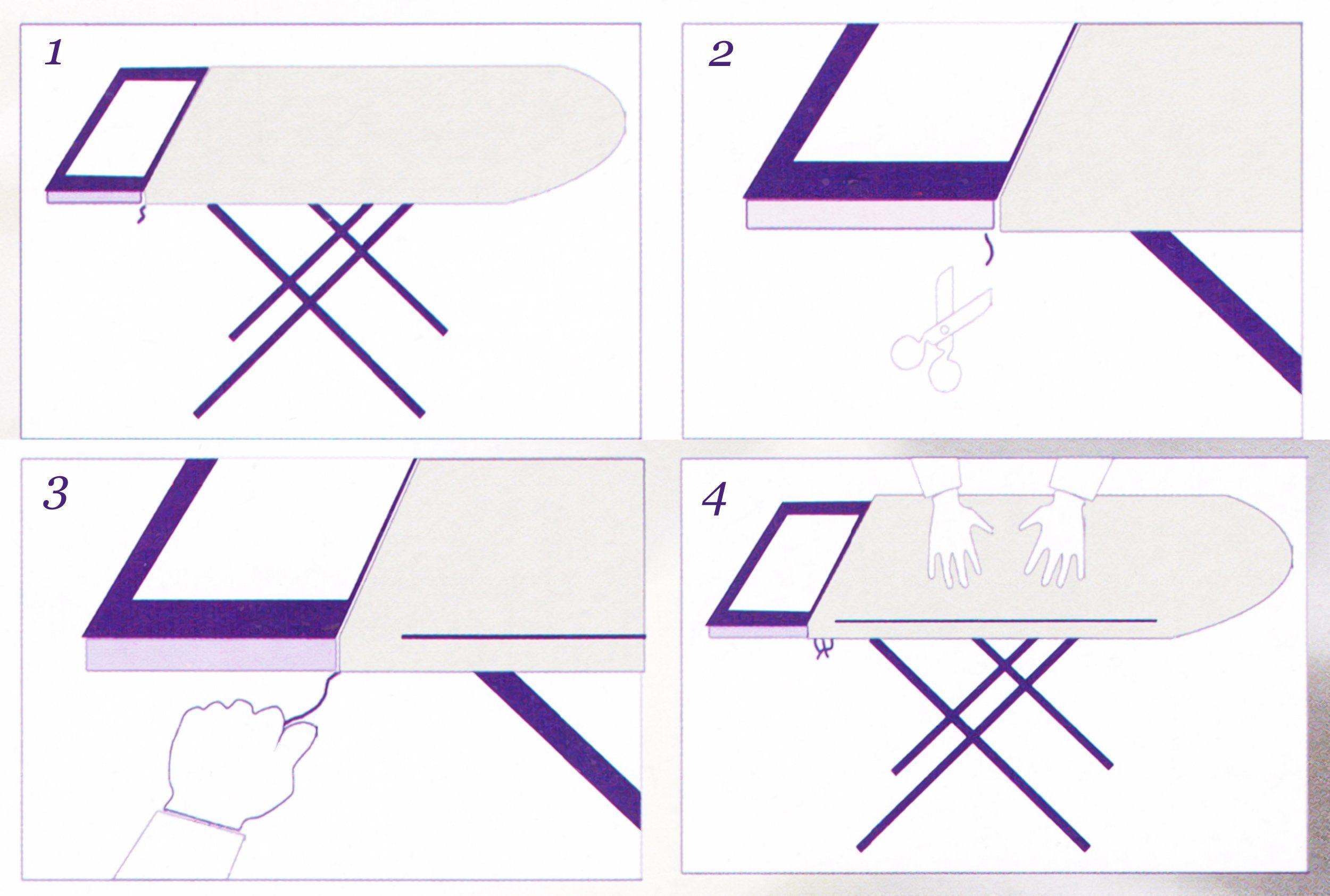 1

2

3

4